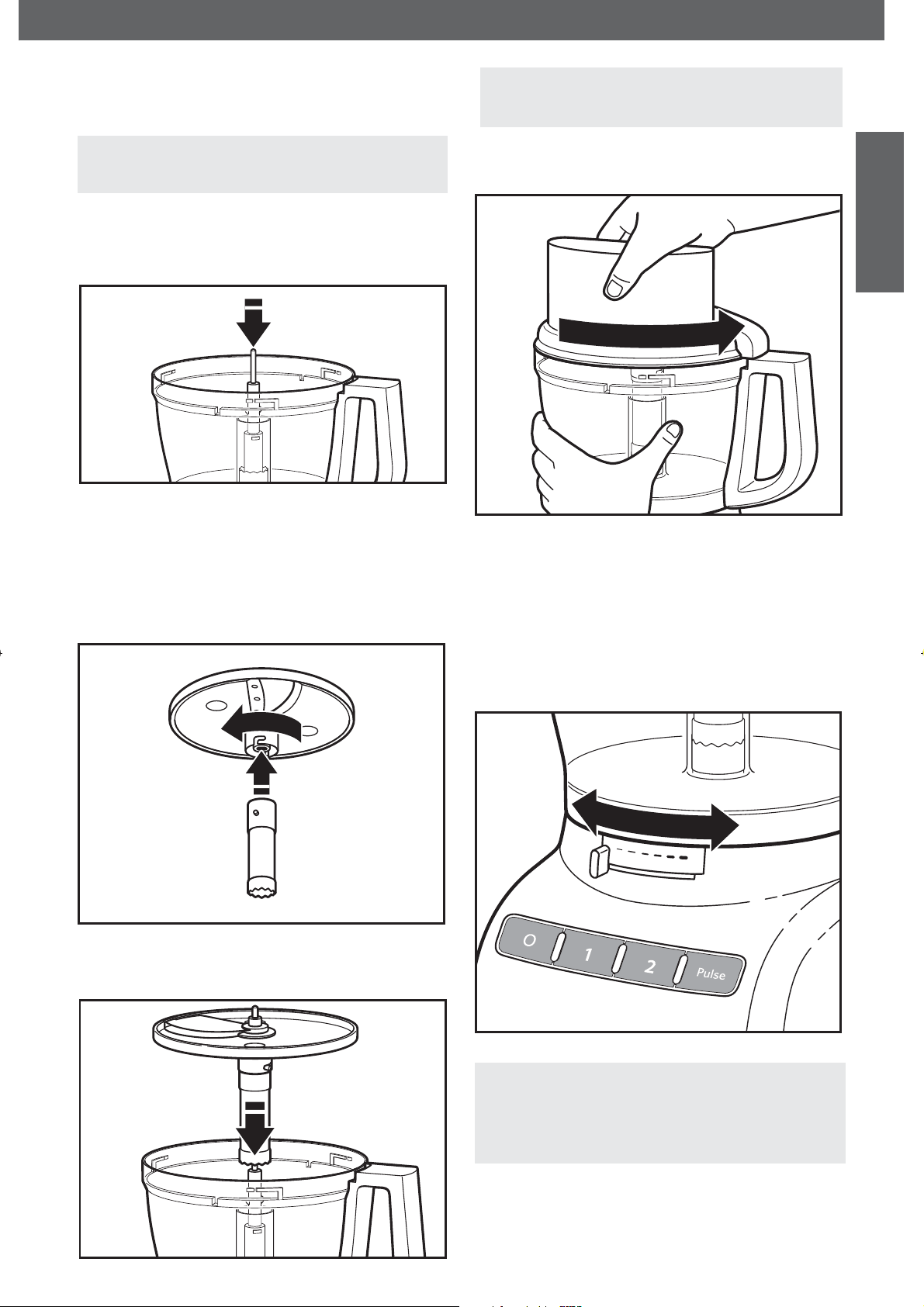 O

1

2

Pulse