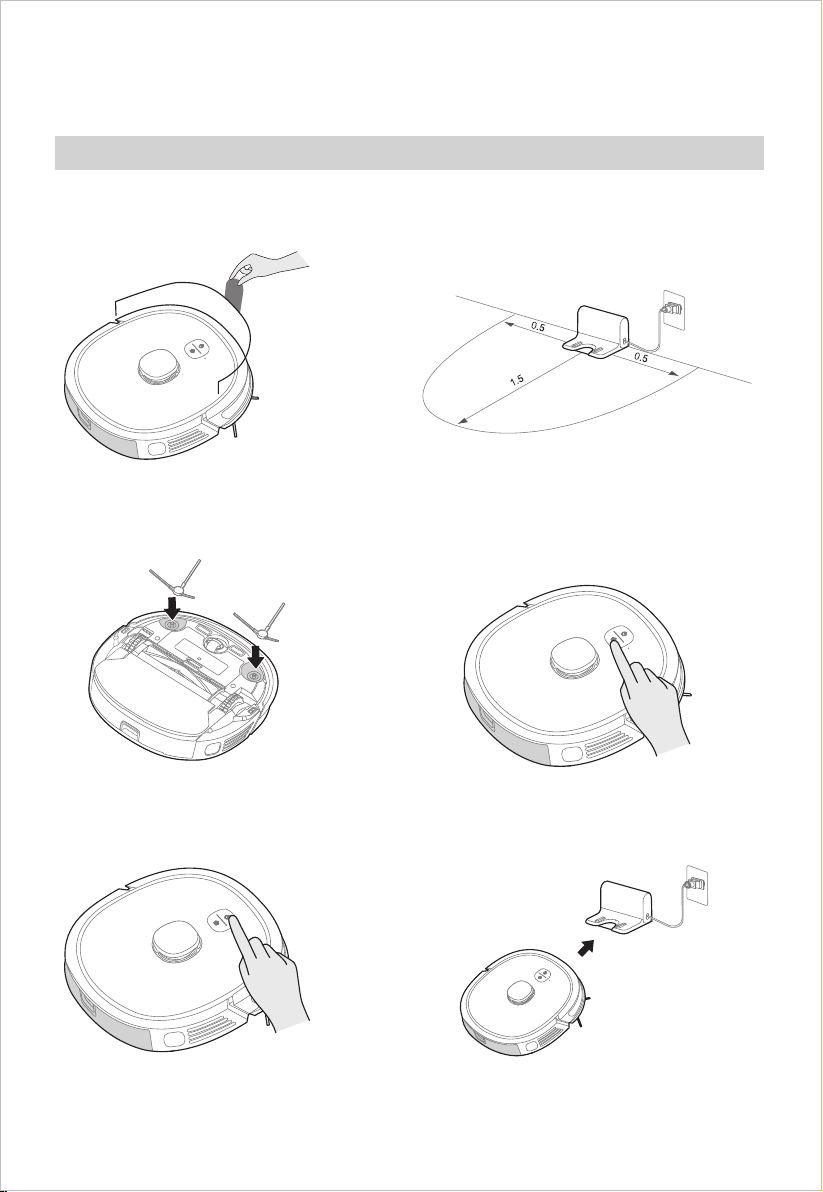 0.5

0.5

1.5