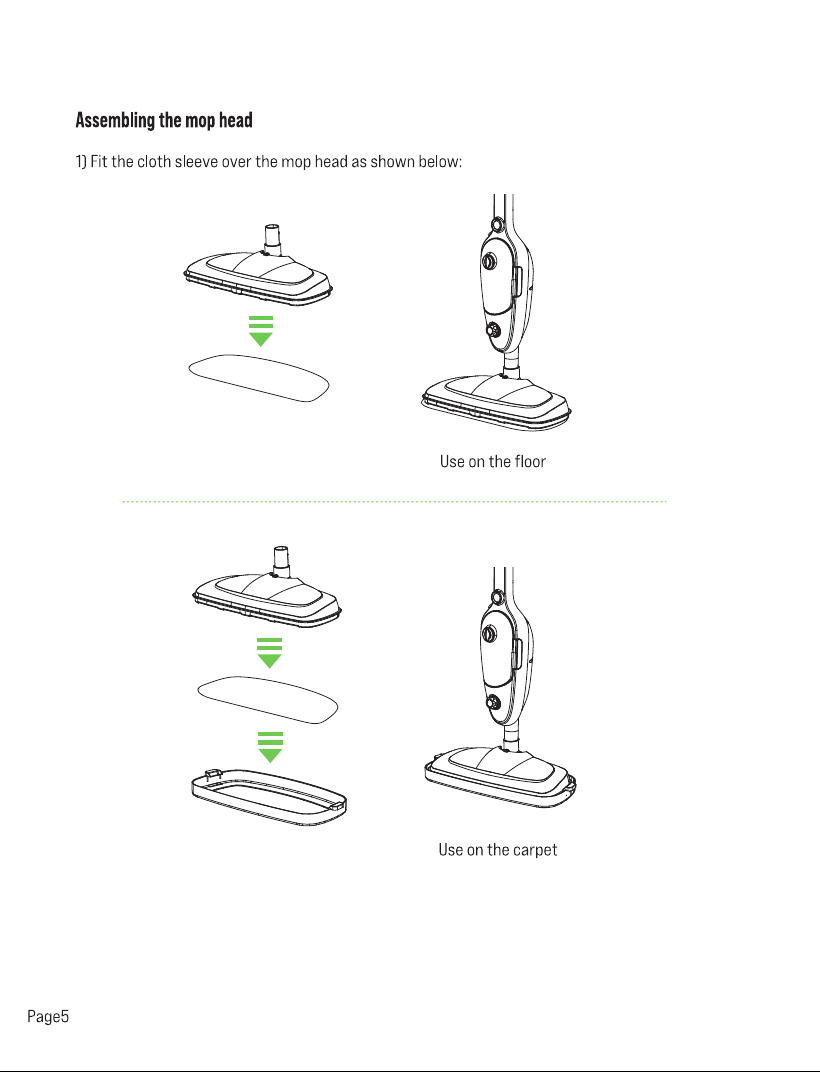 Assembling the mop head

1) Fit the cloth sleeve over the mop head as shown below:

Use on the floor

Use on the carpet

Page5