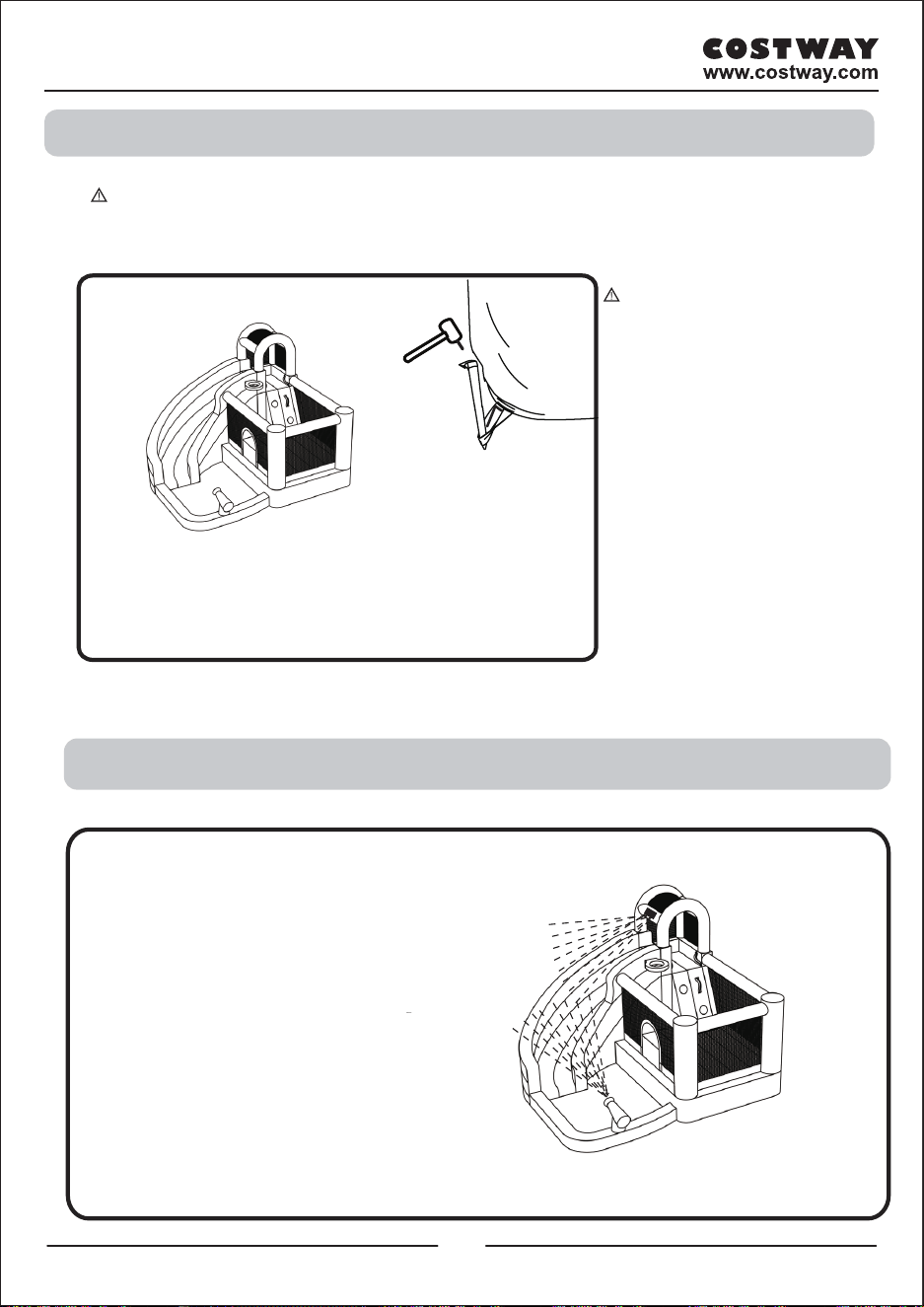 COSTWAY
www.costway.com