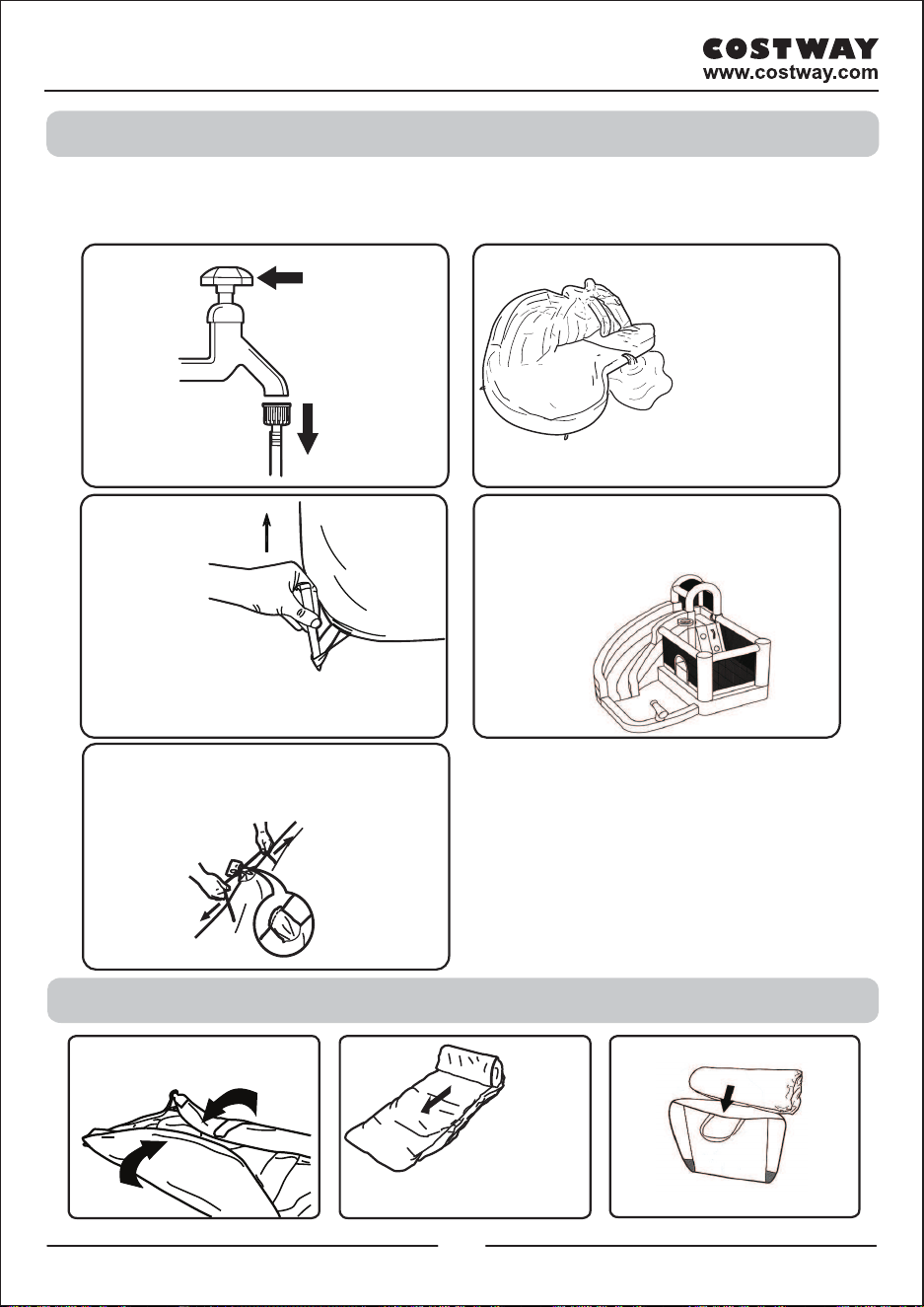 COSTWAY
www.costway.com