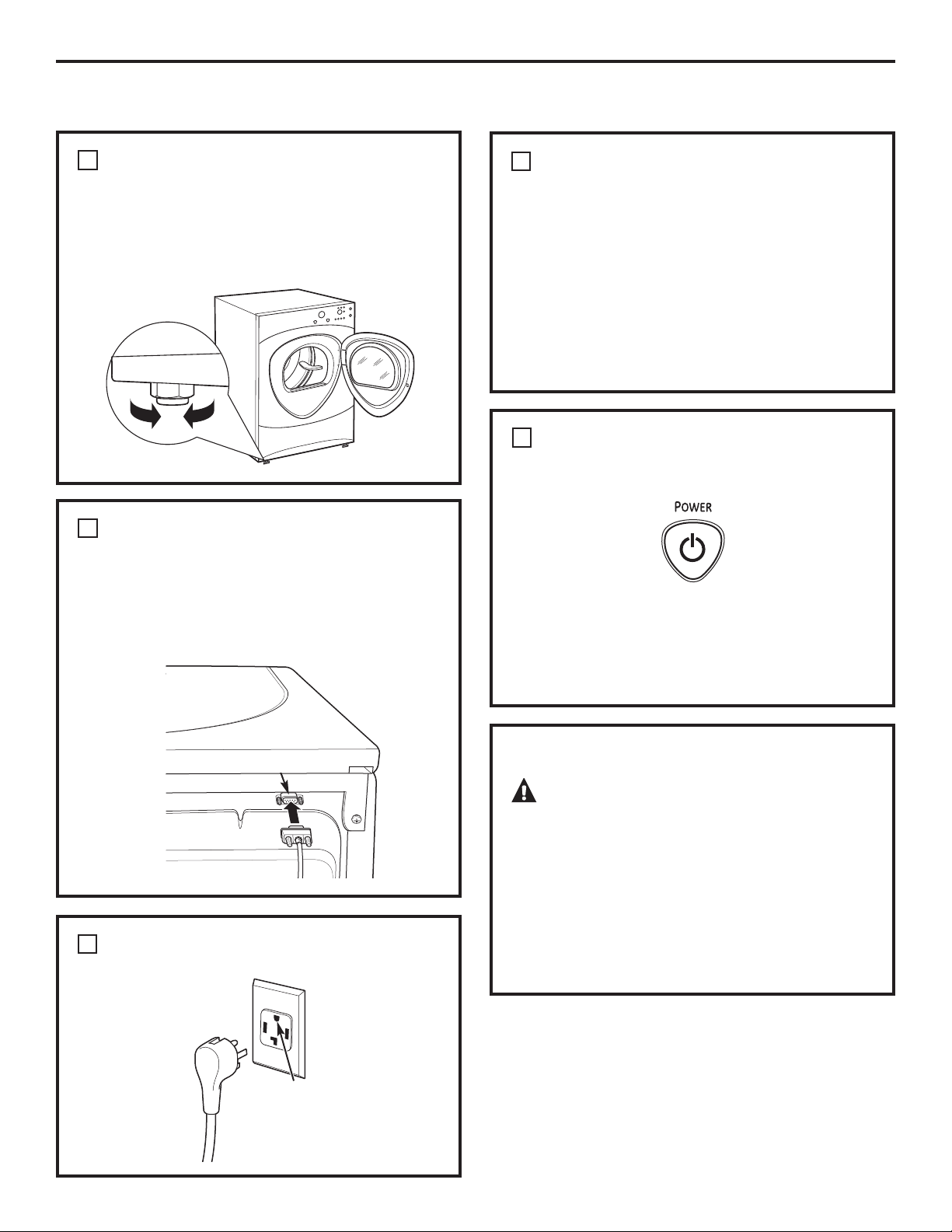 POWER