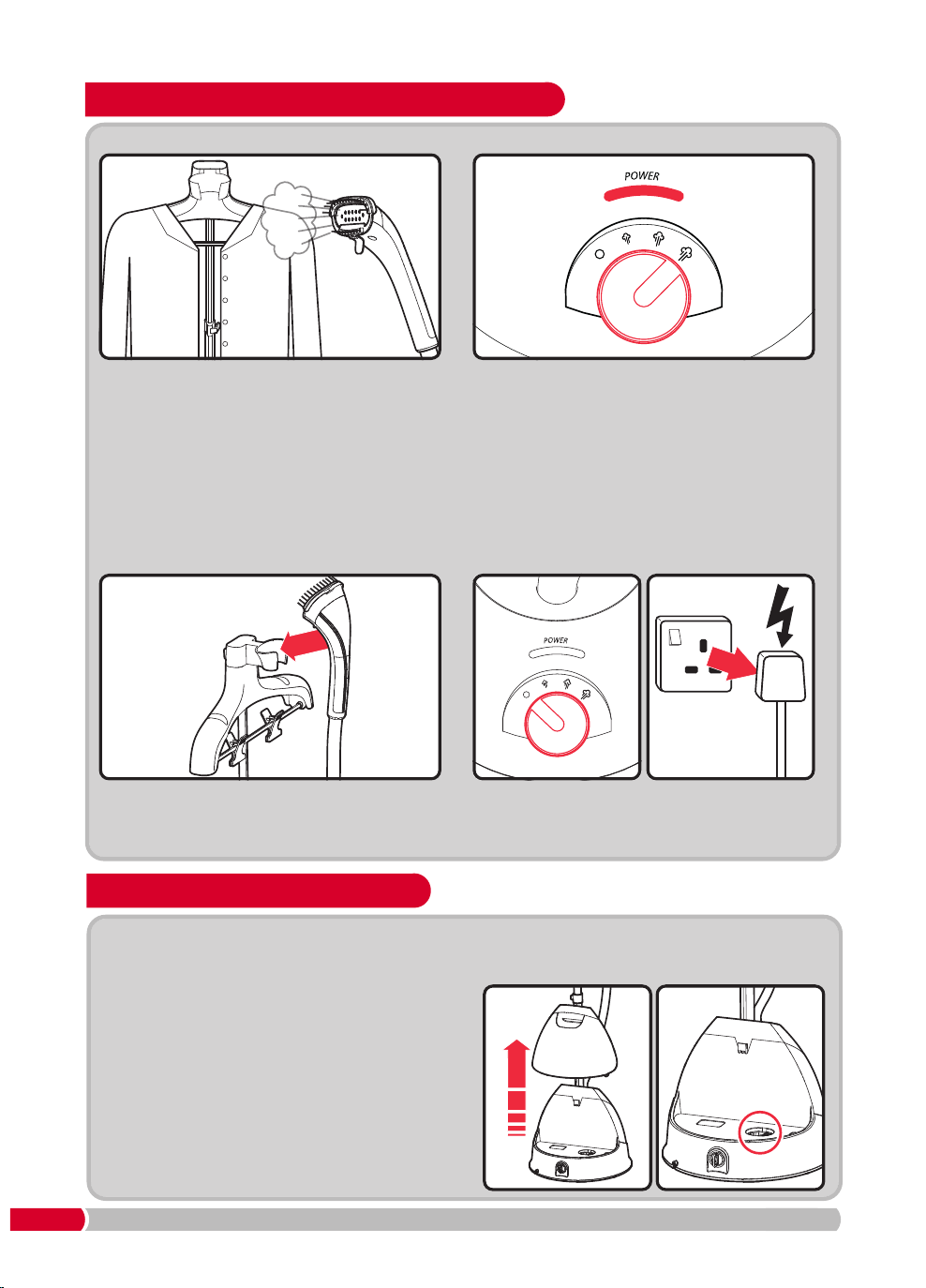 POWER

POWER