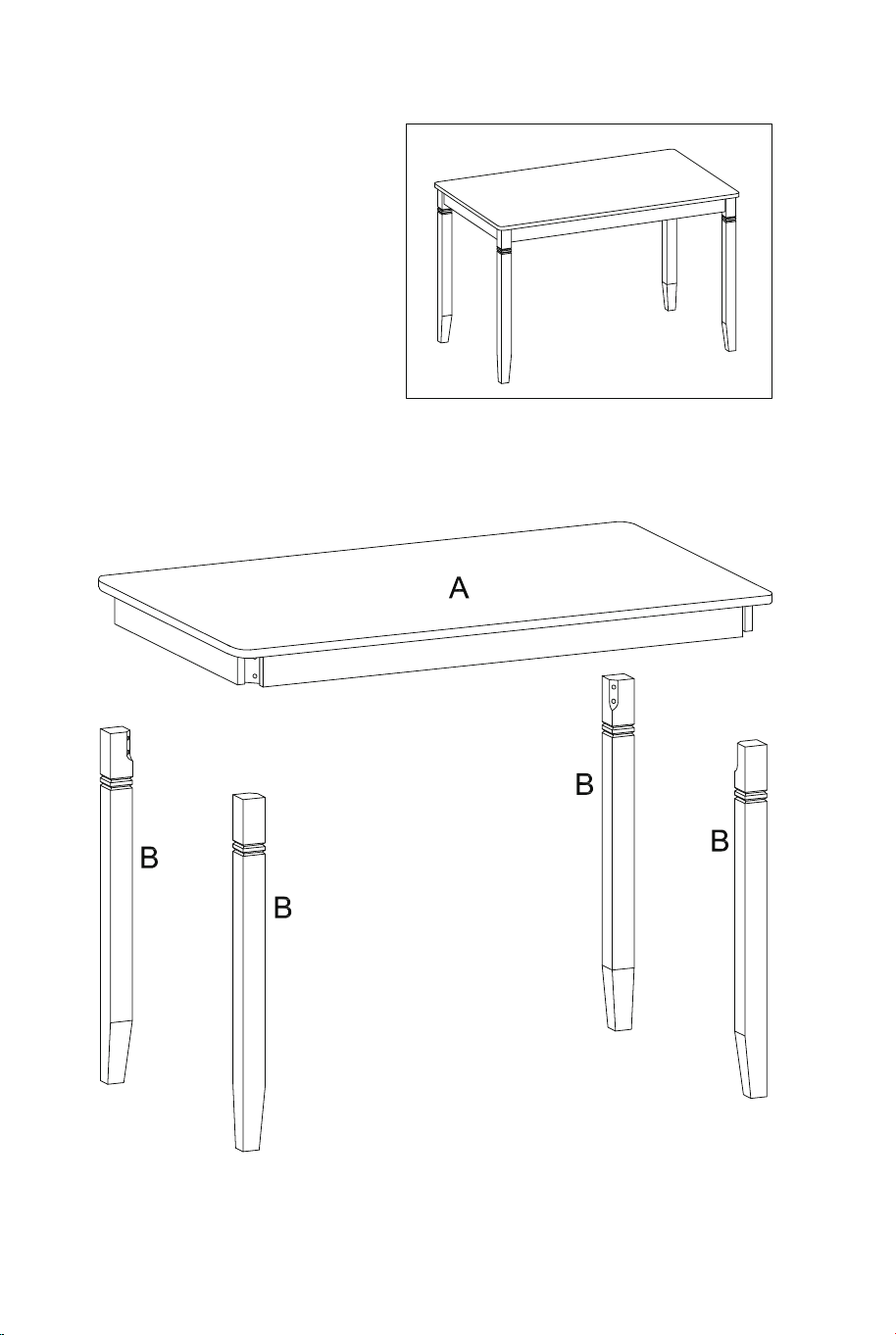 A

B

B

B

B