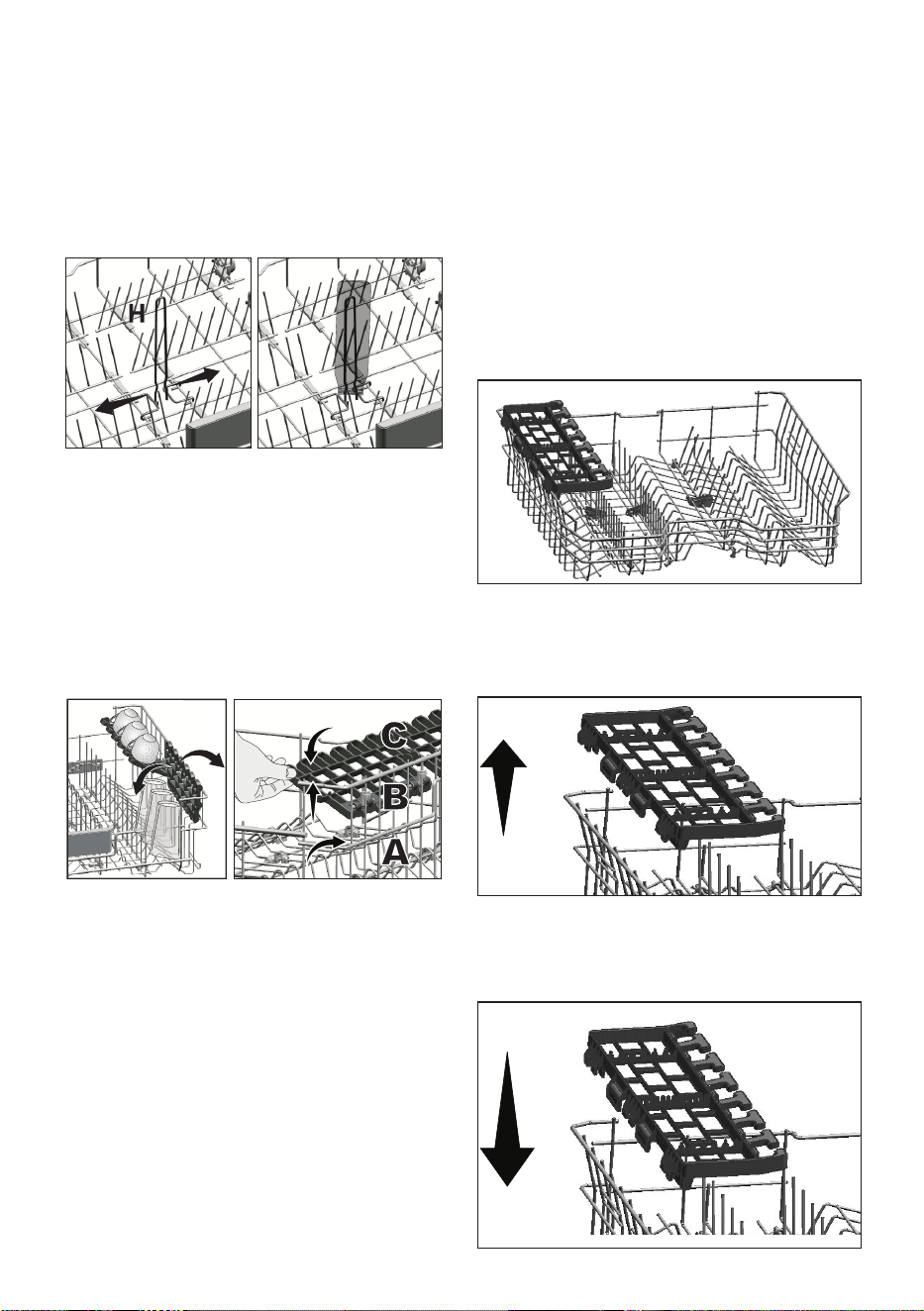 H

C
B
A