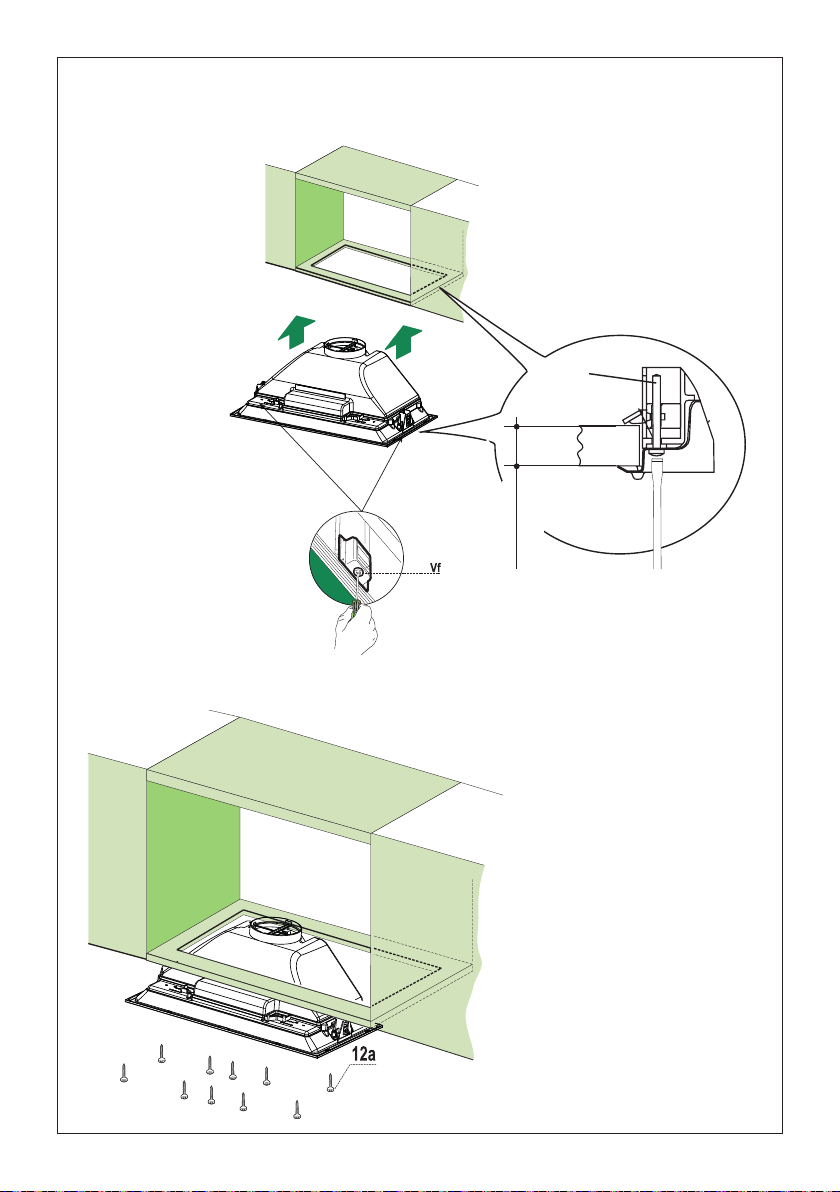 Vf

12a