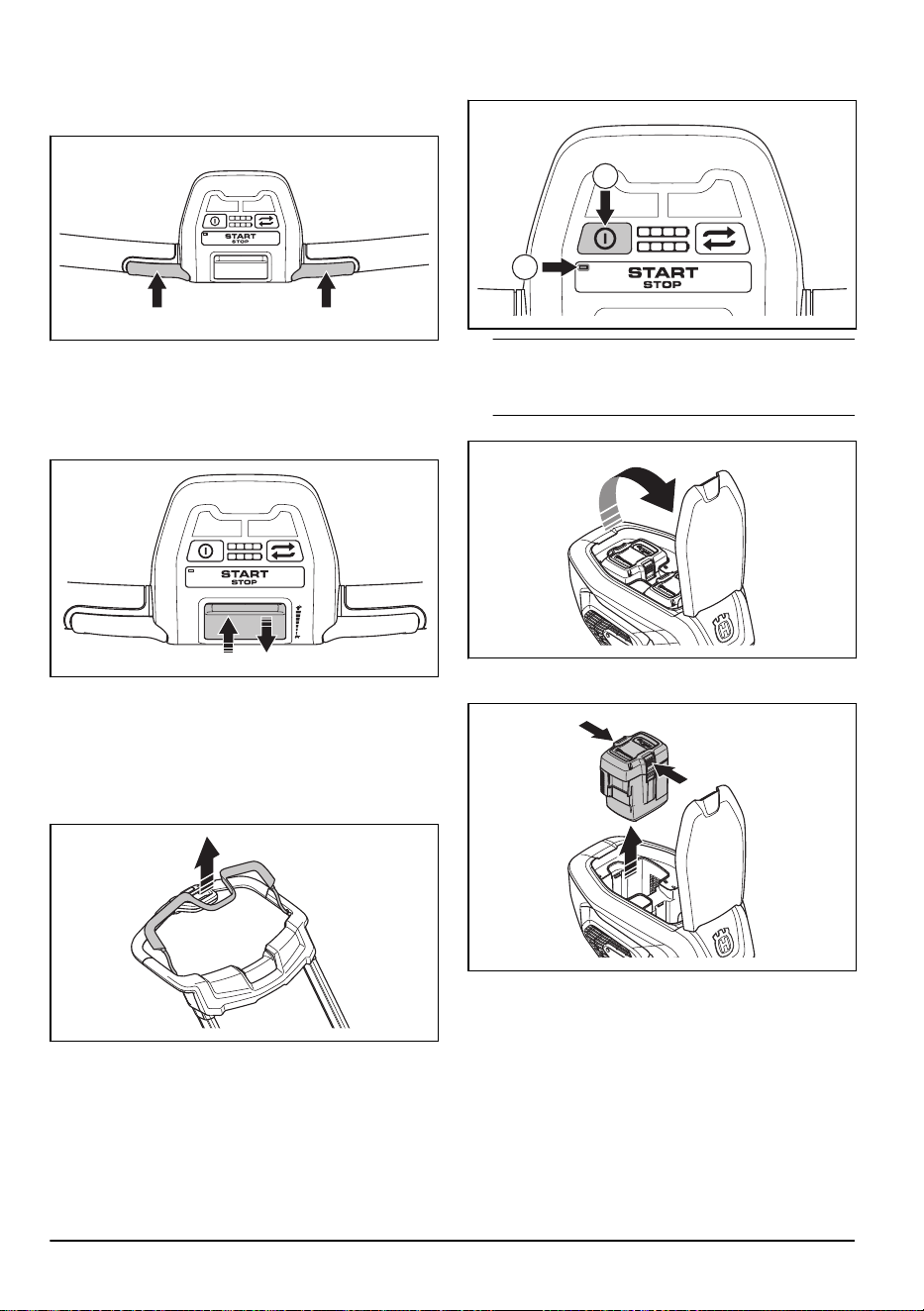 START
STOP

START
STOP

START
STOP