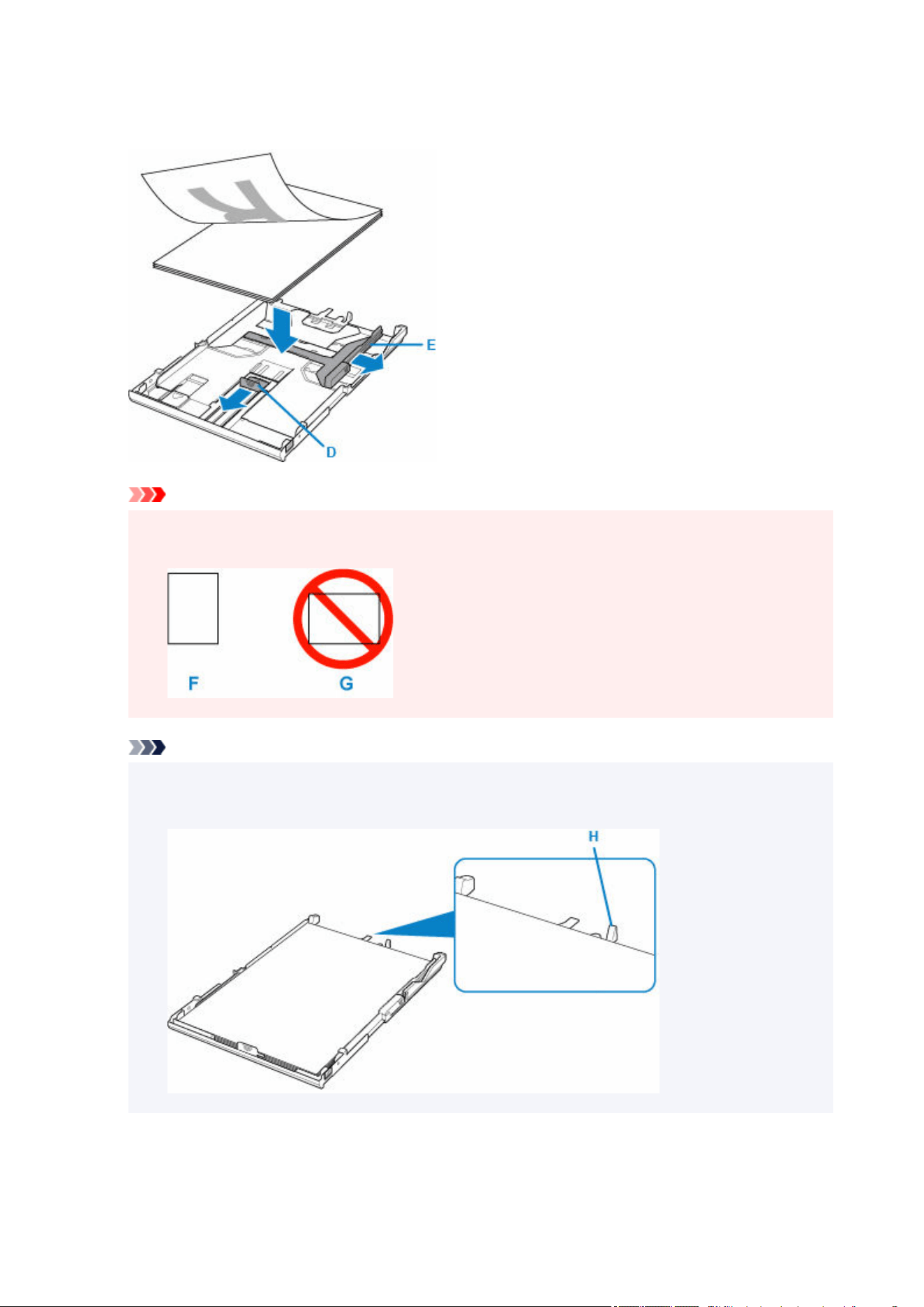 E

D

F

G

H