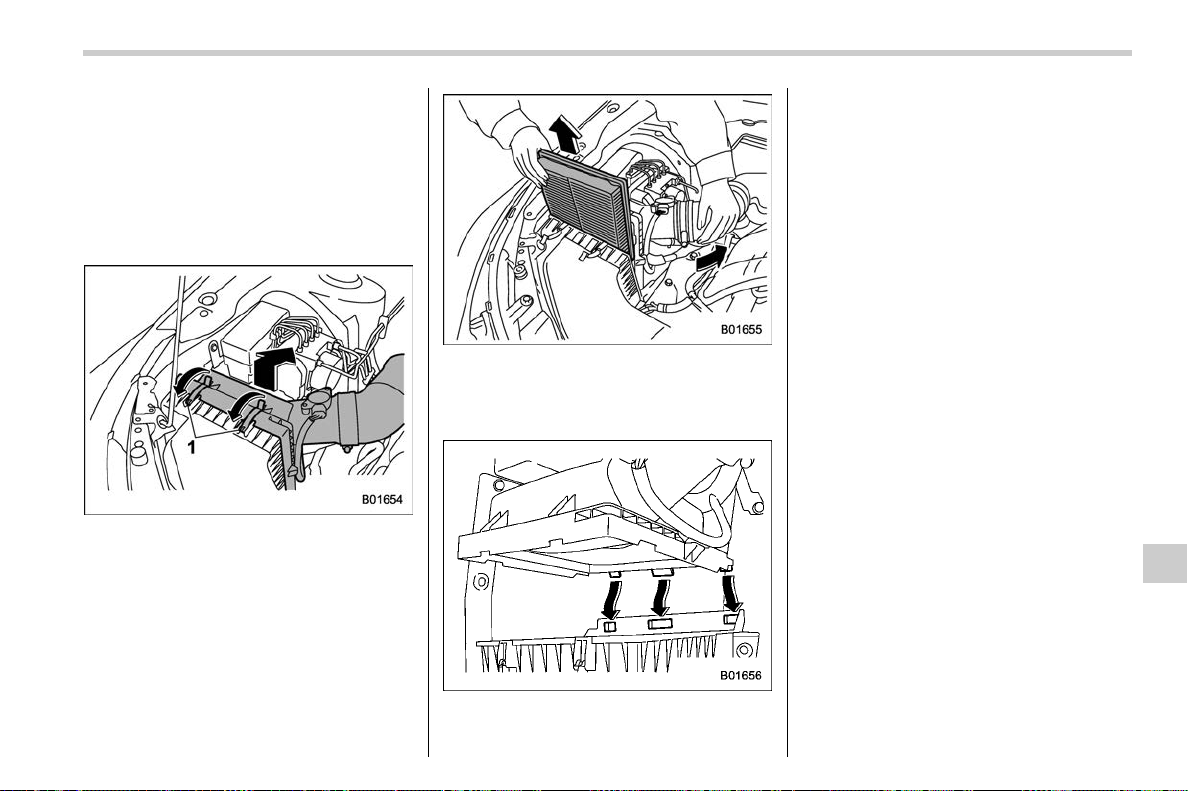 1

B01654

B01655

B01656