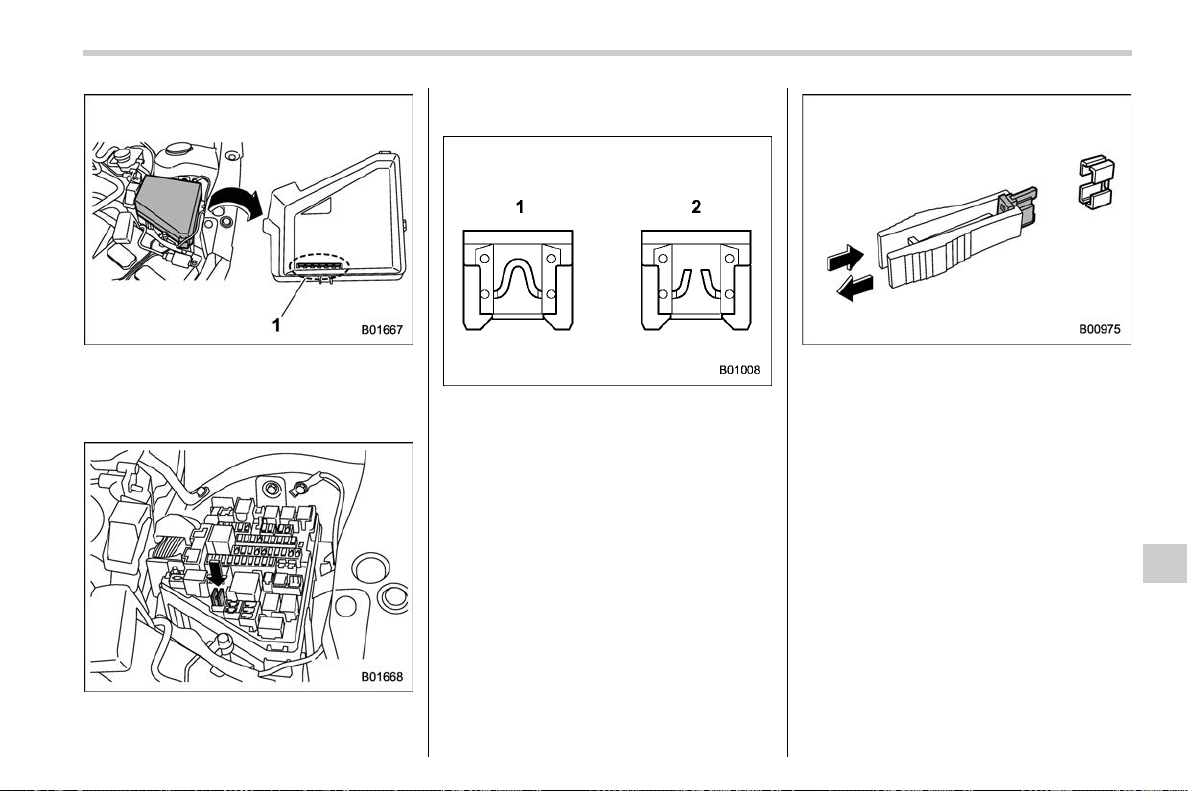 1

B01667

B01668

1

2

B01008

B00975