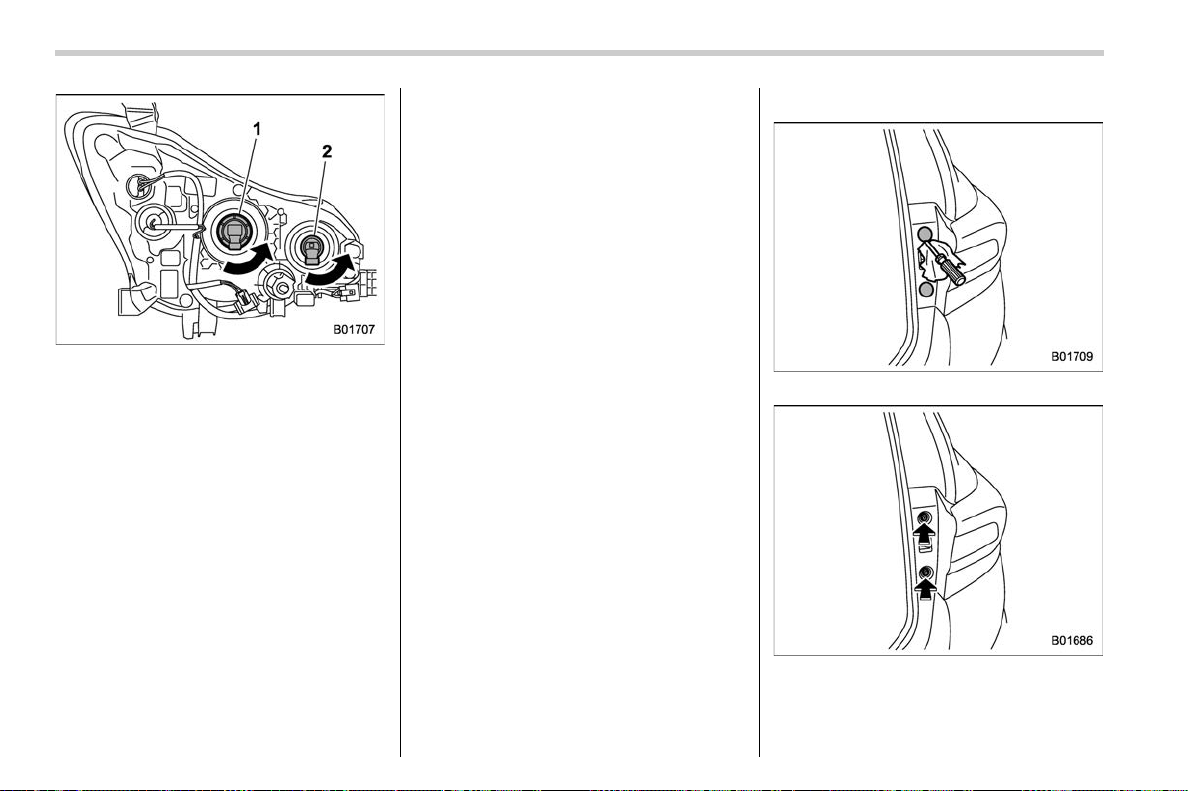 1
2
B01707

B01709

B01686