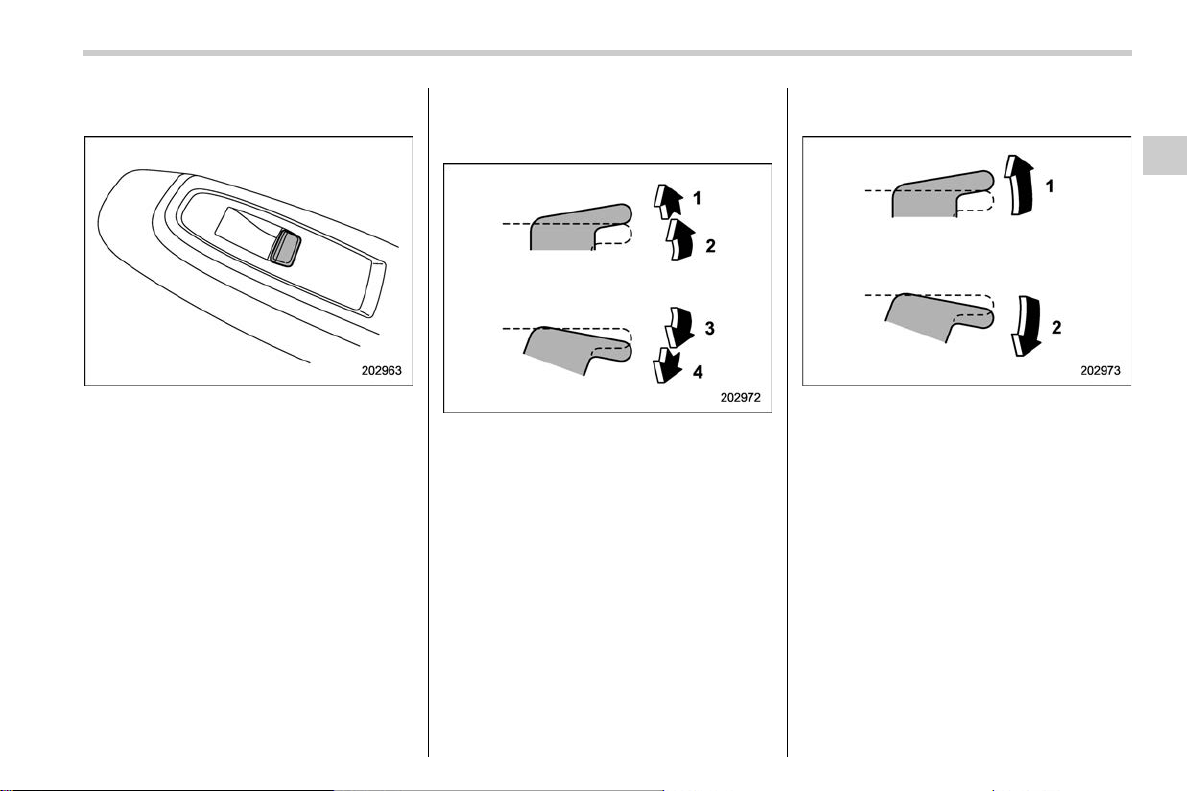 202963

1
2
3
4
202972

1
2
202973