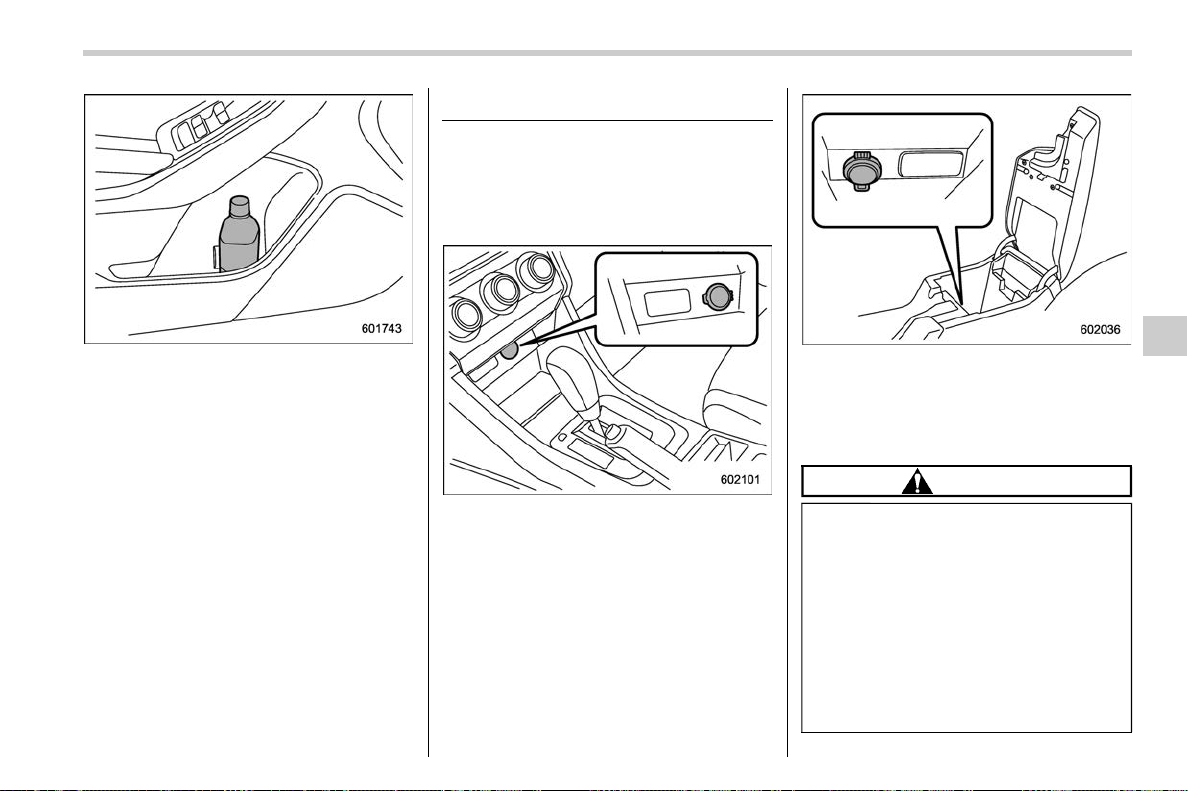 601743

602101

602036