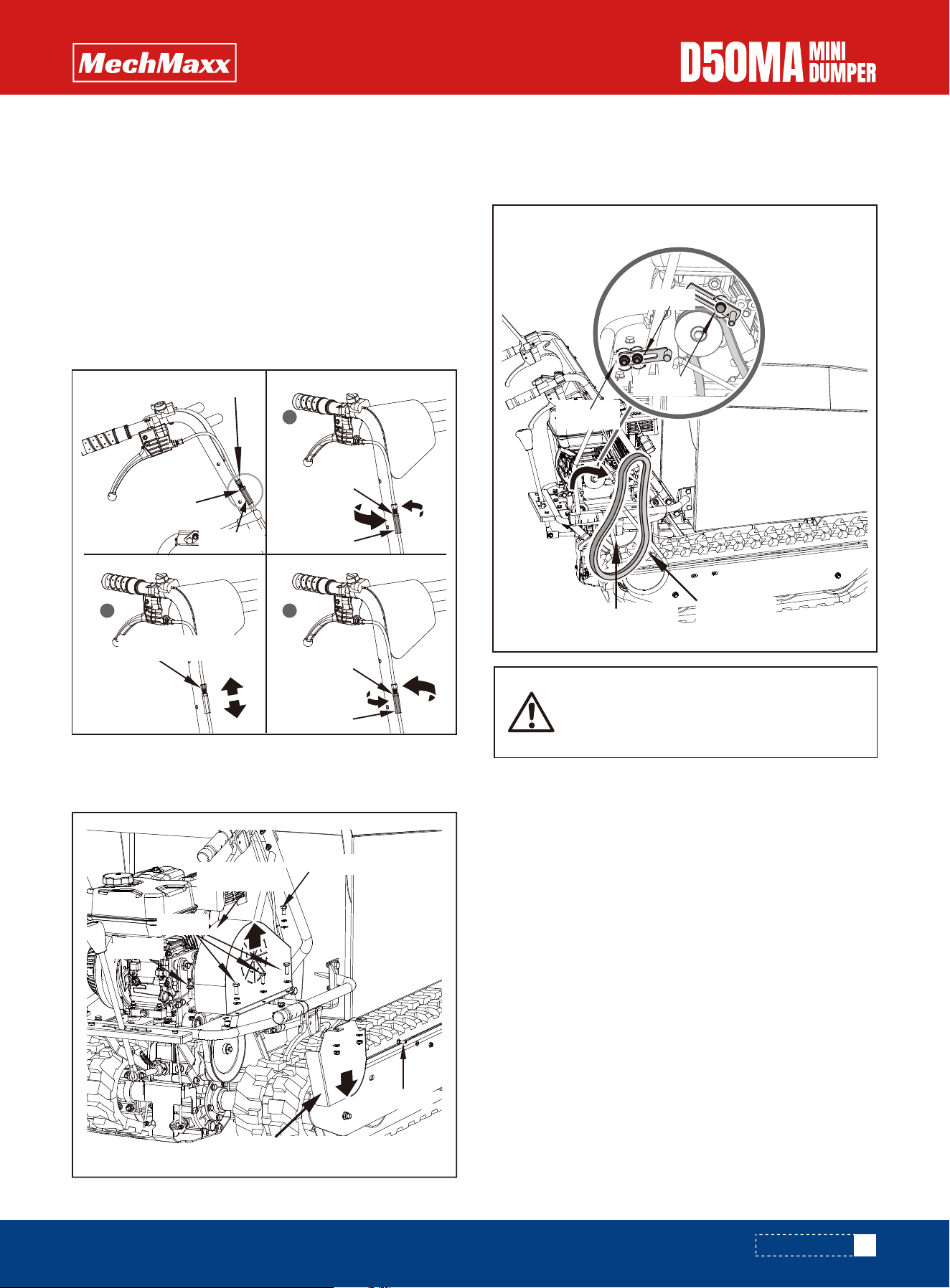 MechMaxx

D50MA MINI DUMPER