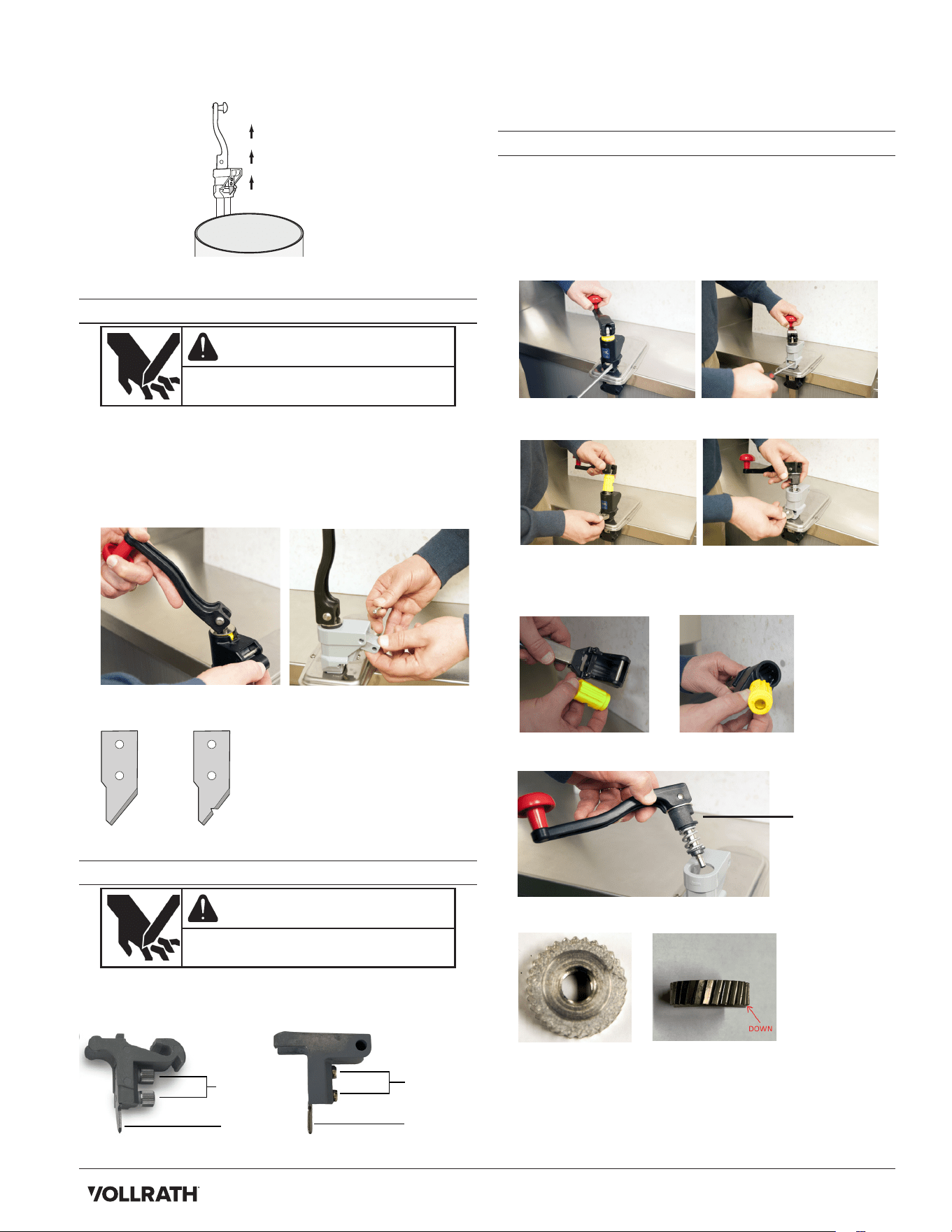 DOWN

VOLLRATH