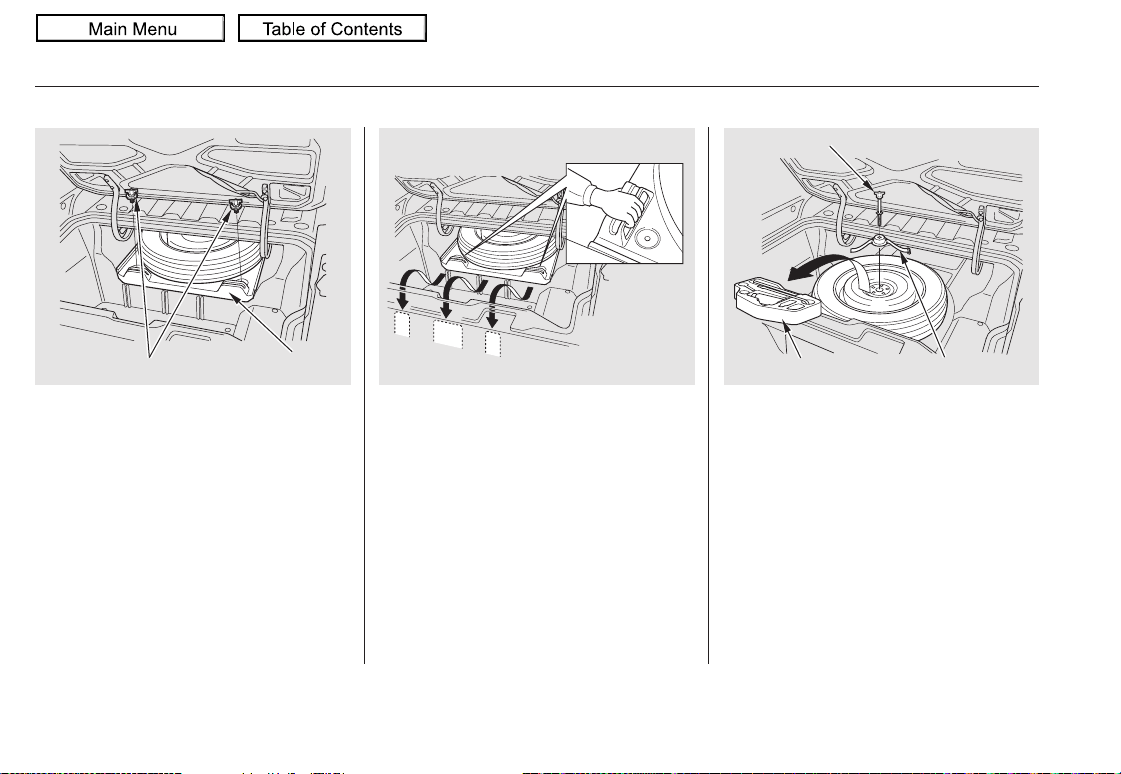 Main Menu

Table of Contents