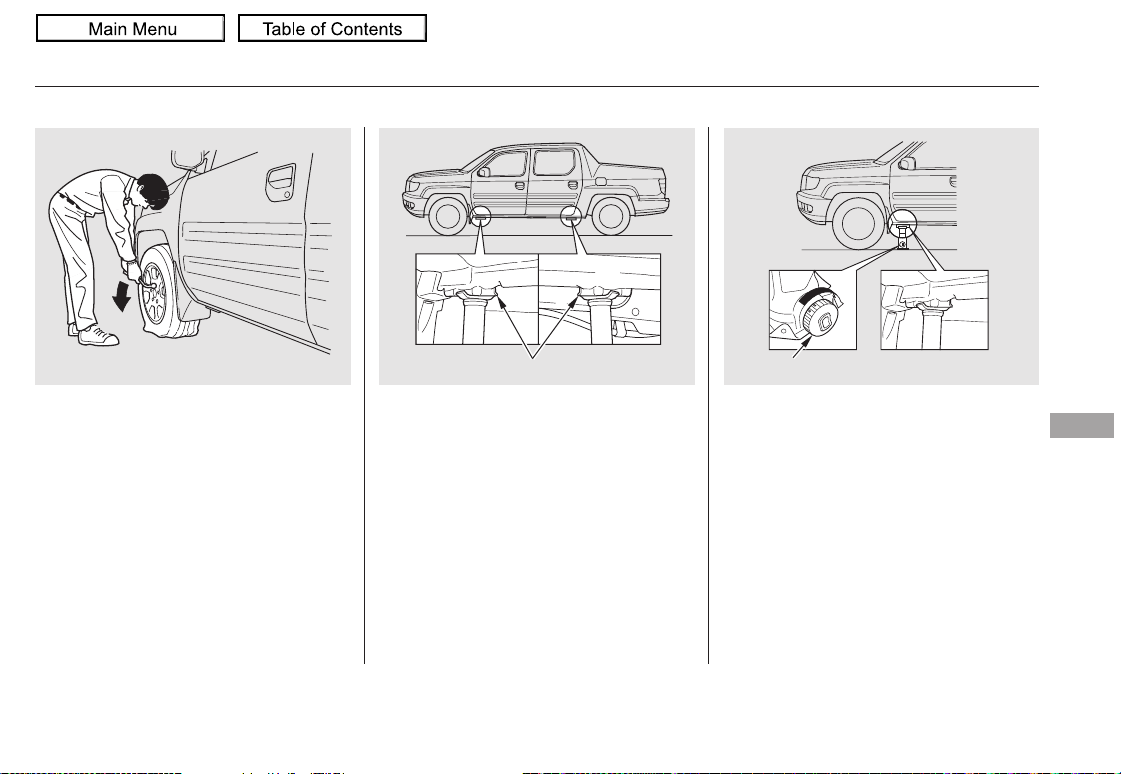 Main Menu

Table of Contents