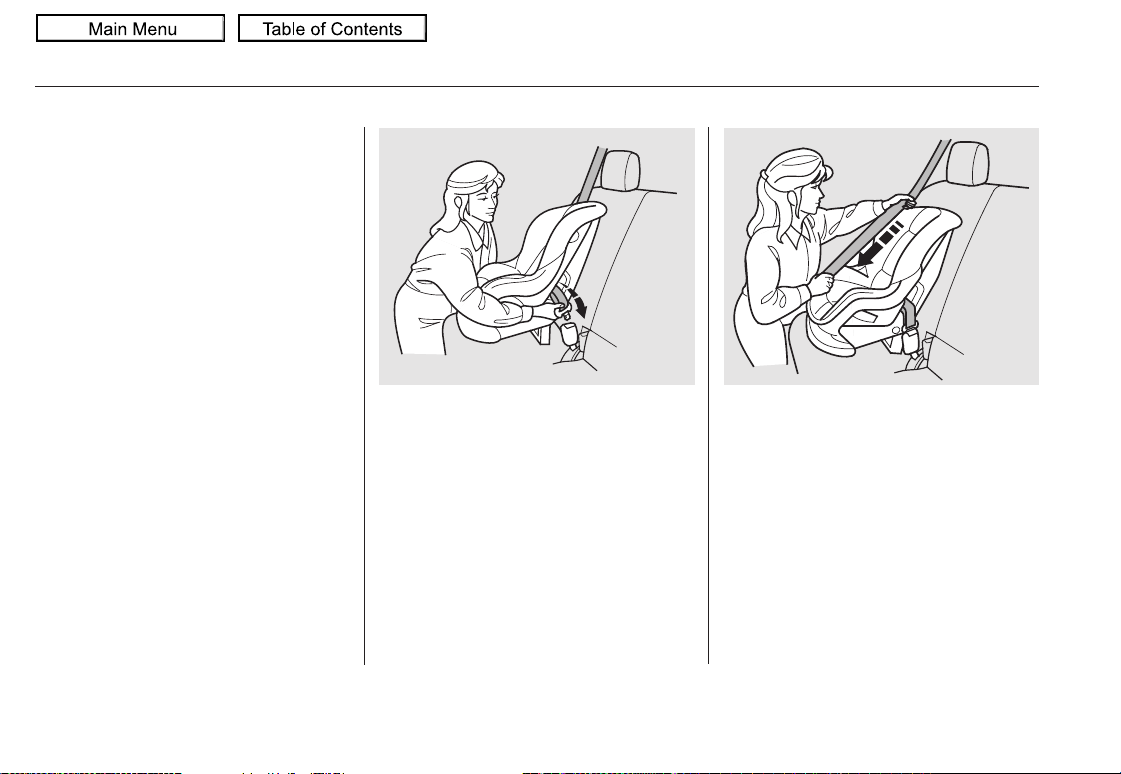 Main Menu

Table of Contents