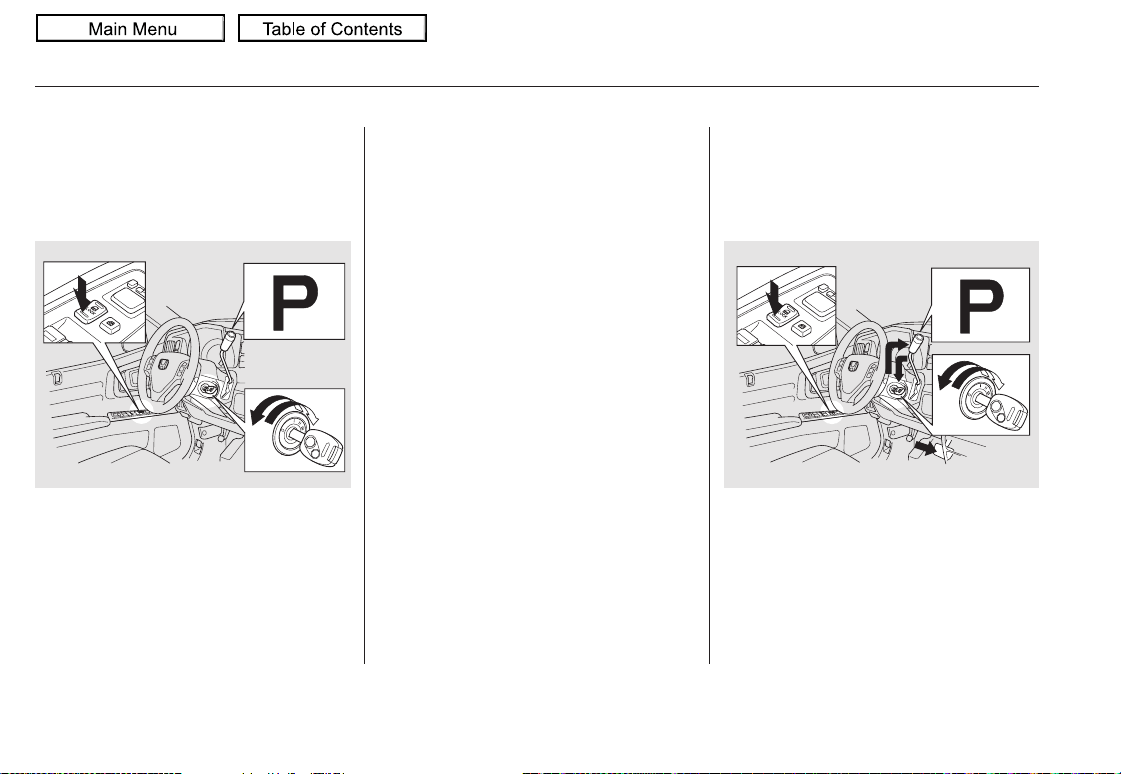 Main Menu

Table of Contents

P

P