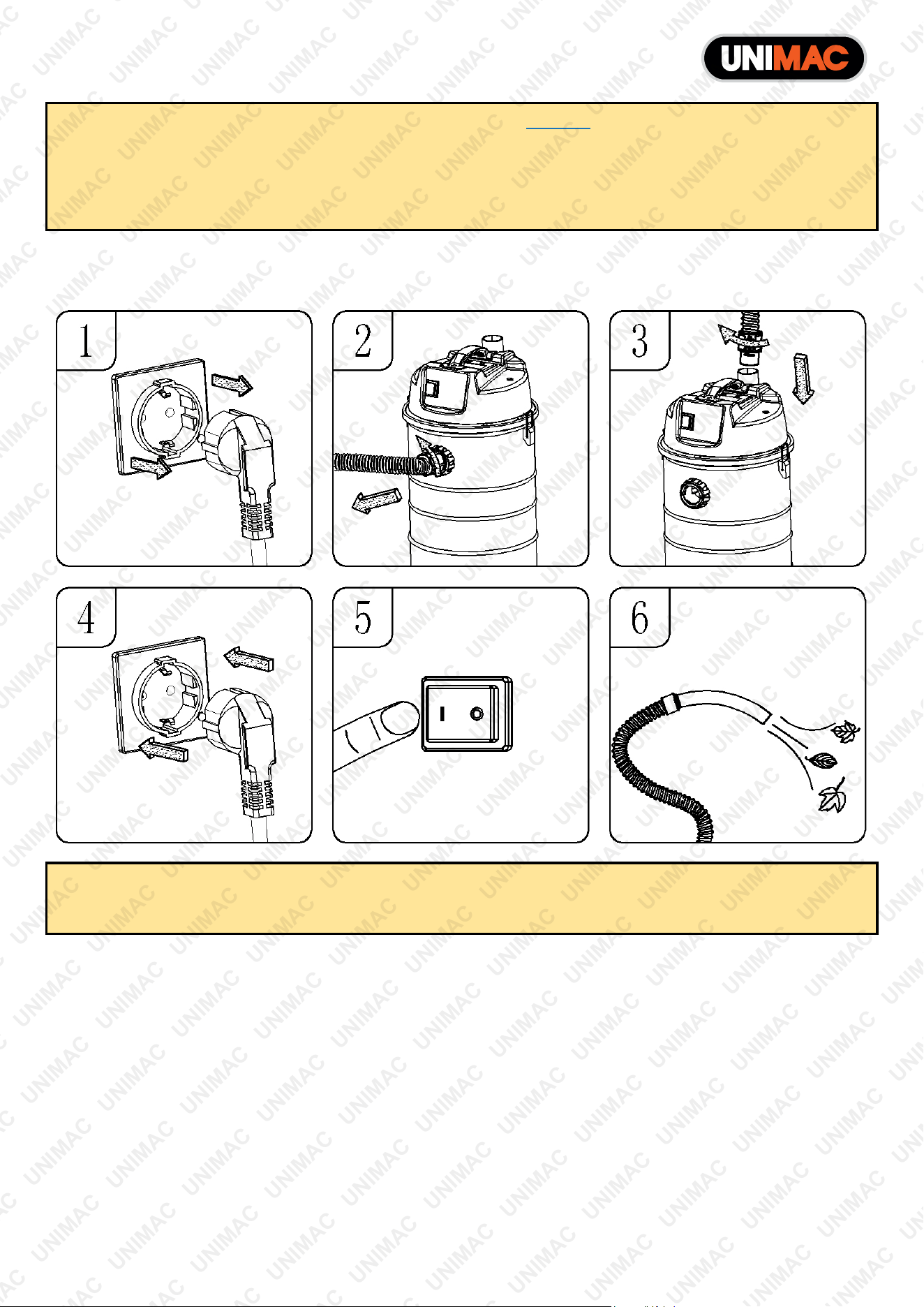 UNIMAC

1

2

3

4

5

I O

6