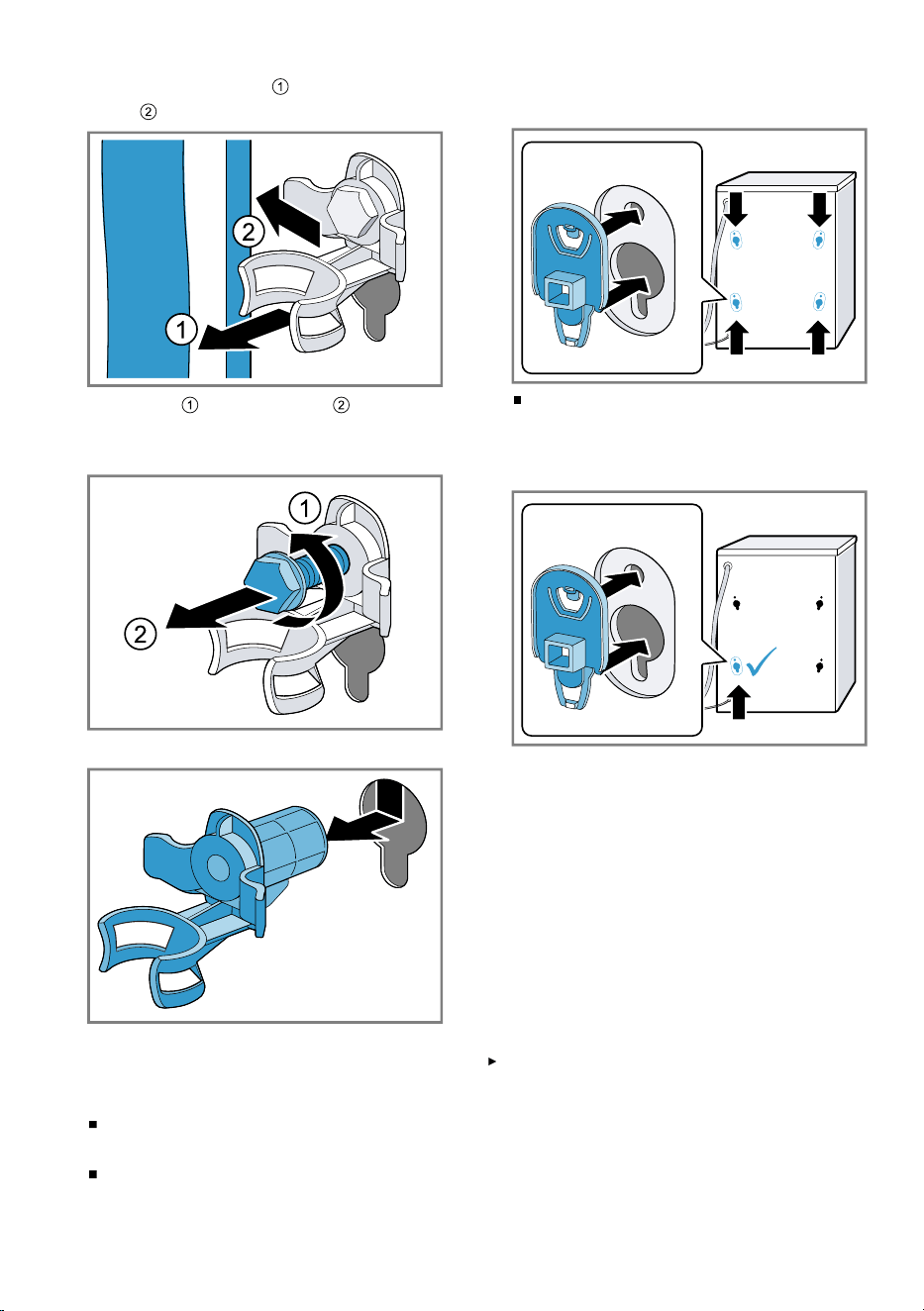 ①
②

2

1

① ②

1

2