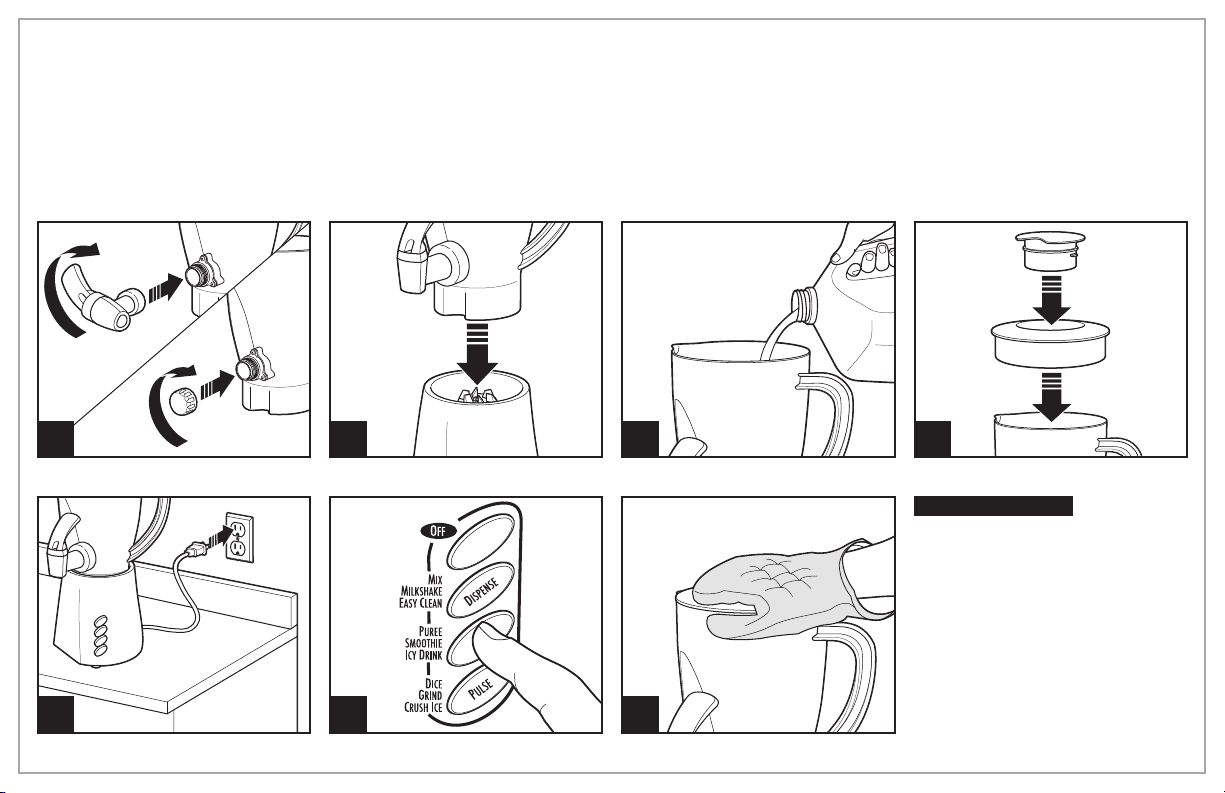 OFF

MIX
MILKSHAKE
EASY CLEAN

DISPENSE

PUREE
SMOOTHIE
ICY DRINK

DICE
GRIND
CRUSH ICE

PULSE