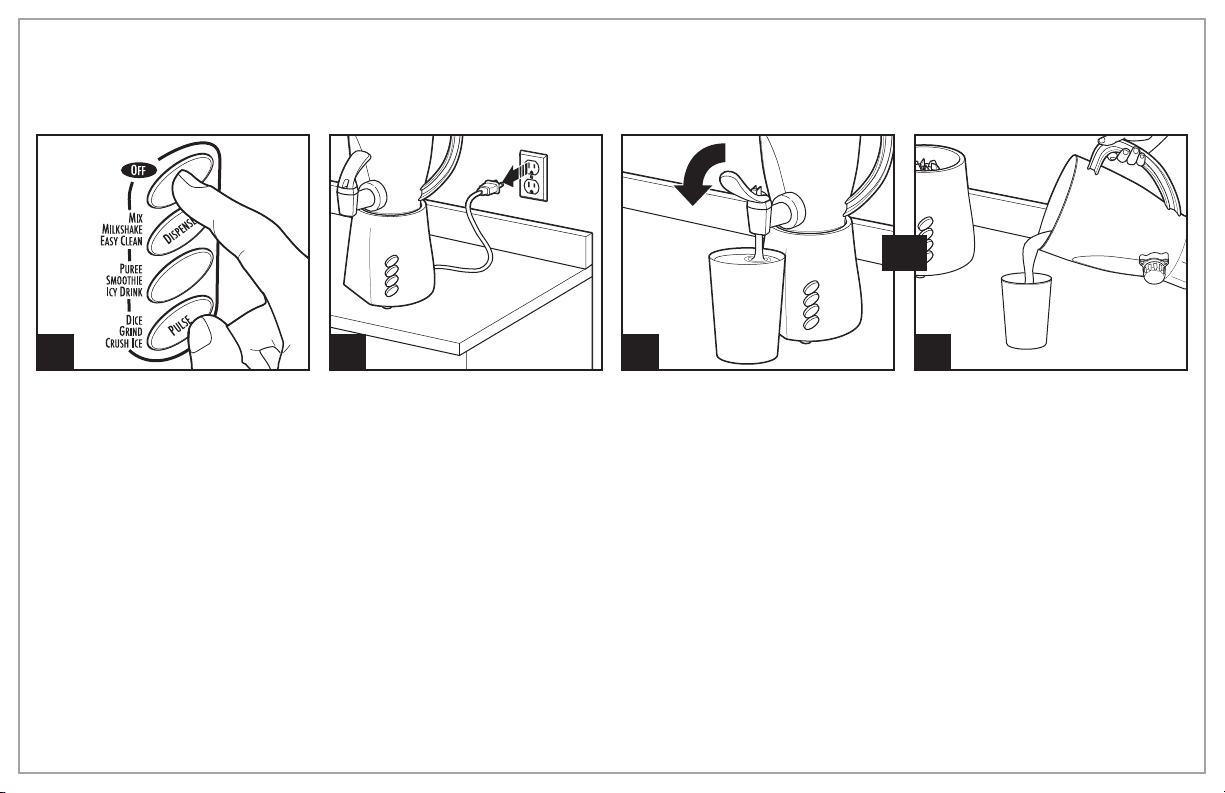 OFF
MIX
MILKSHAKE
EASY CLEAN
DISPENSE
PUREE
SMOOTHIE
ICY DRINK
DICE
GRIND
CRUSH ICE
PULSE