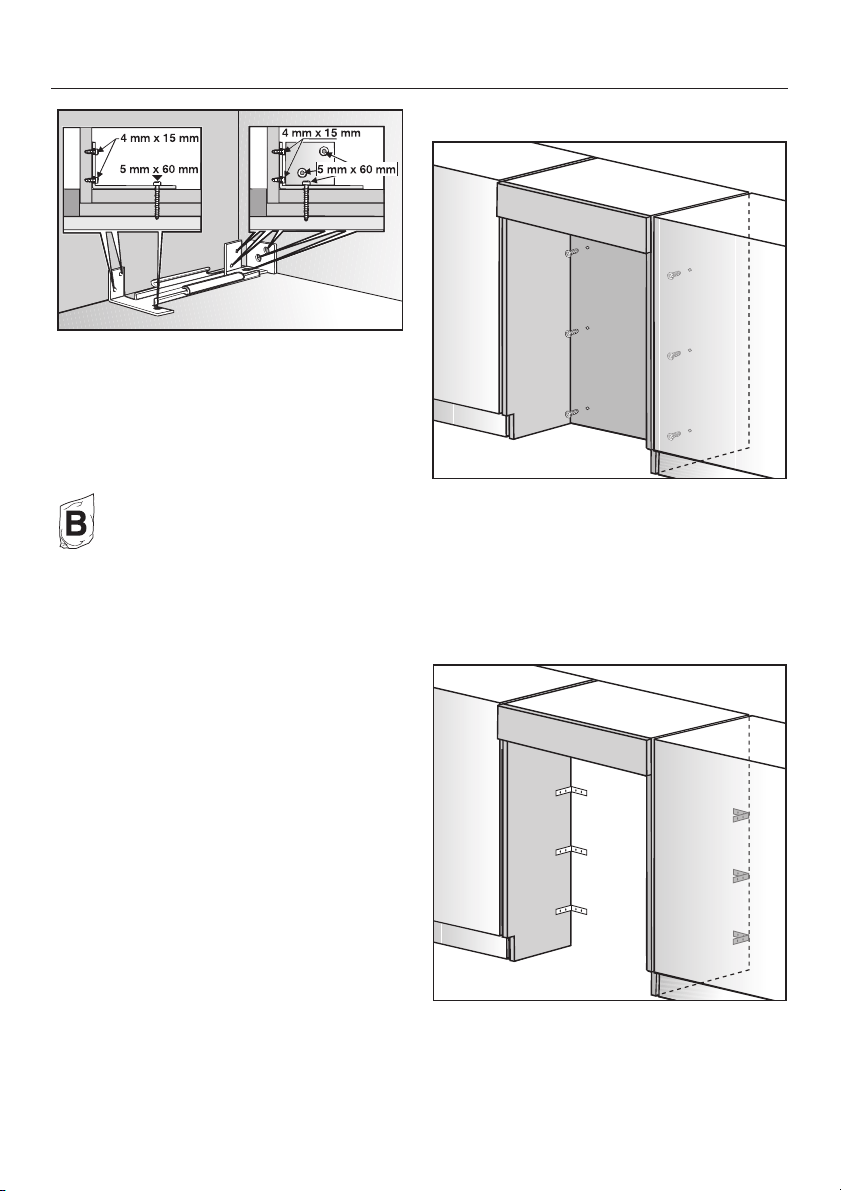 4 mm x 15 mm
5 mm x 60 mm
4 mm x 15 mm
5 mm x 60 mm

B