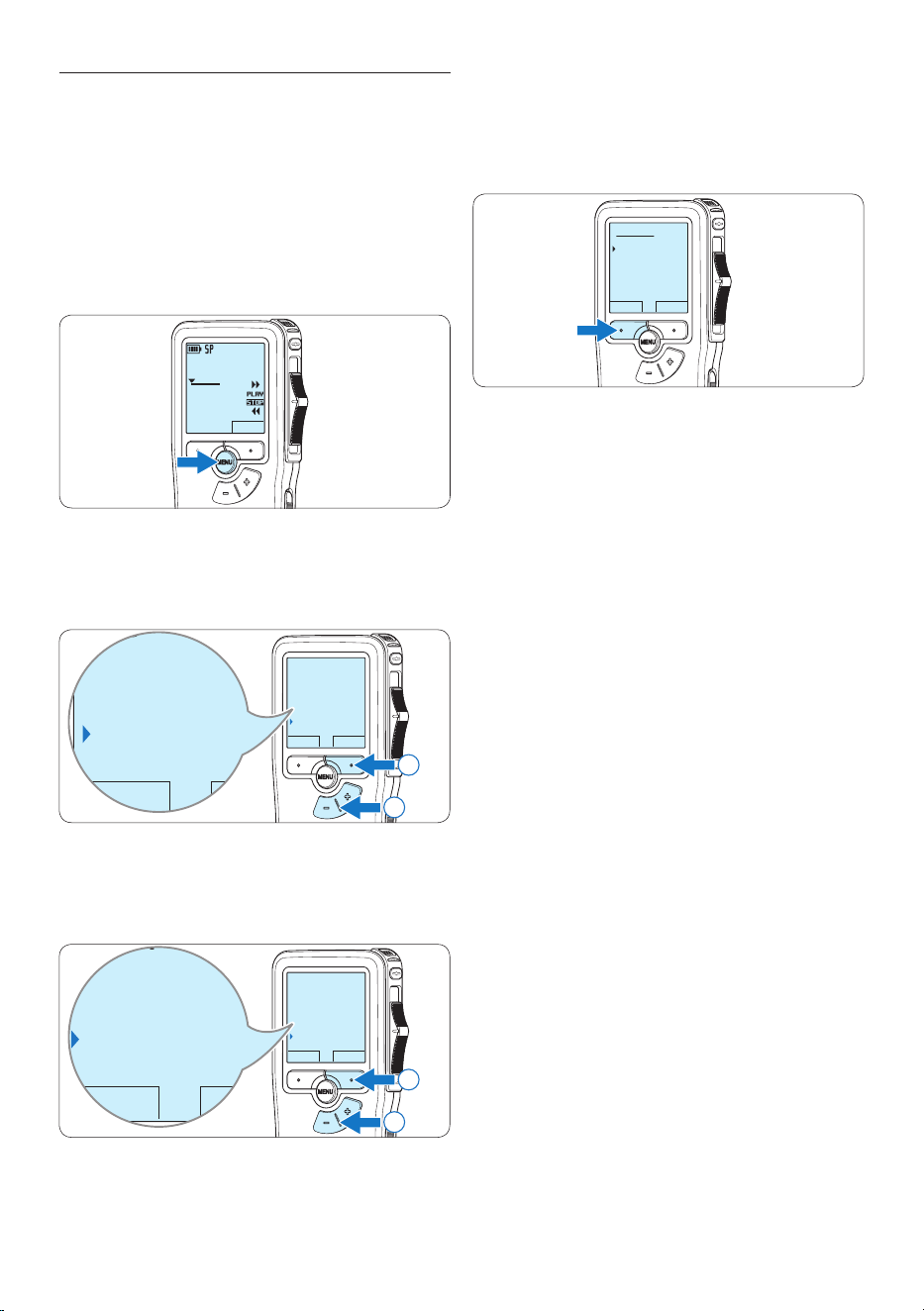 SP

PLAY
STOP

MENU

MENU

MENU

MENU