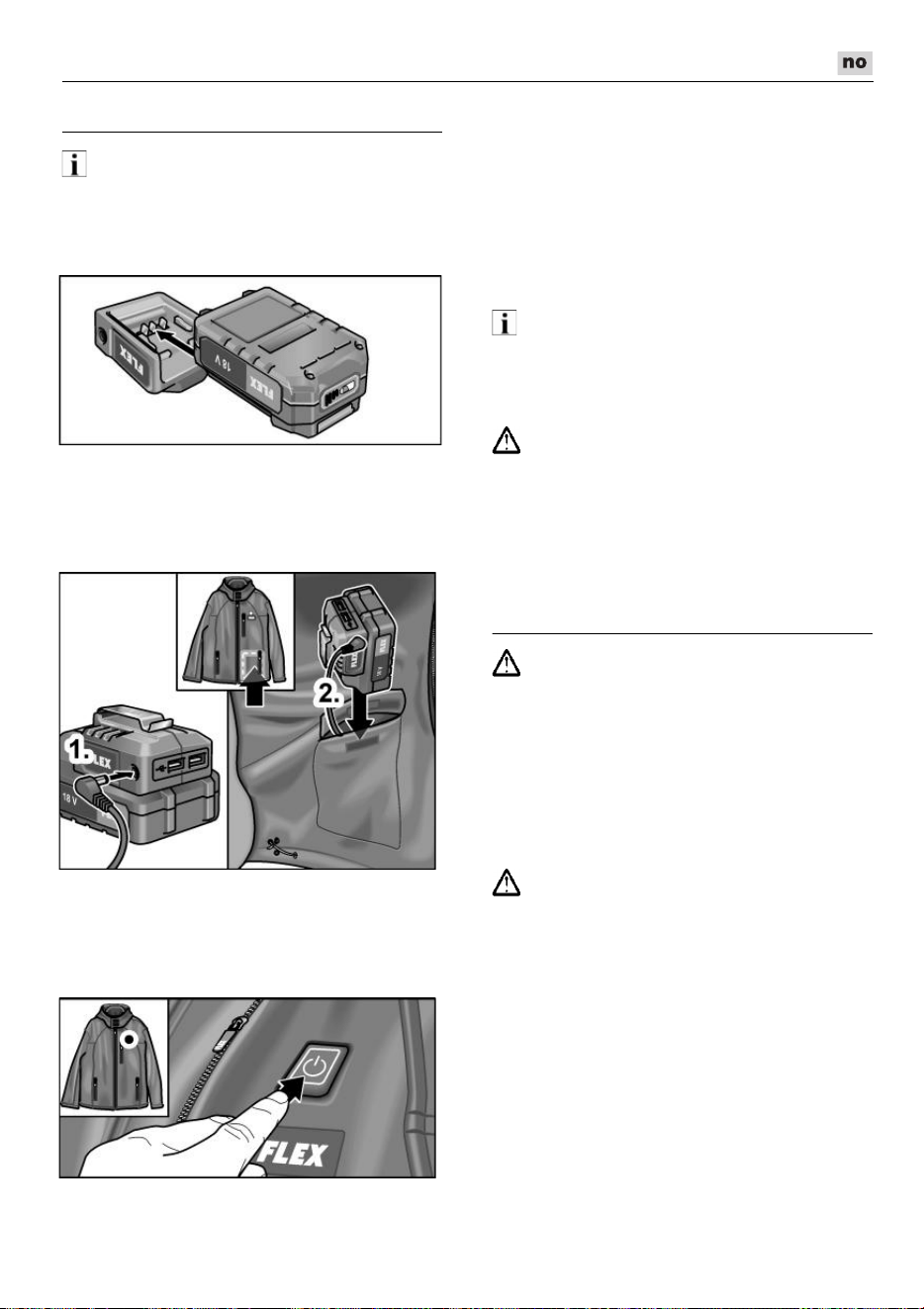 no

FLEX

18 V

FLEX

1.

FLEX

18 V

2.

FLEX