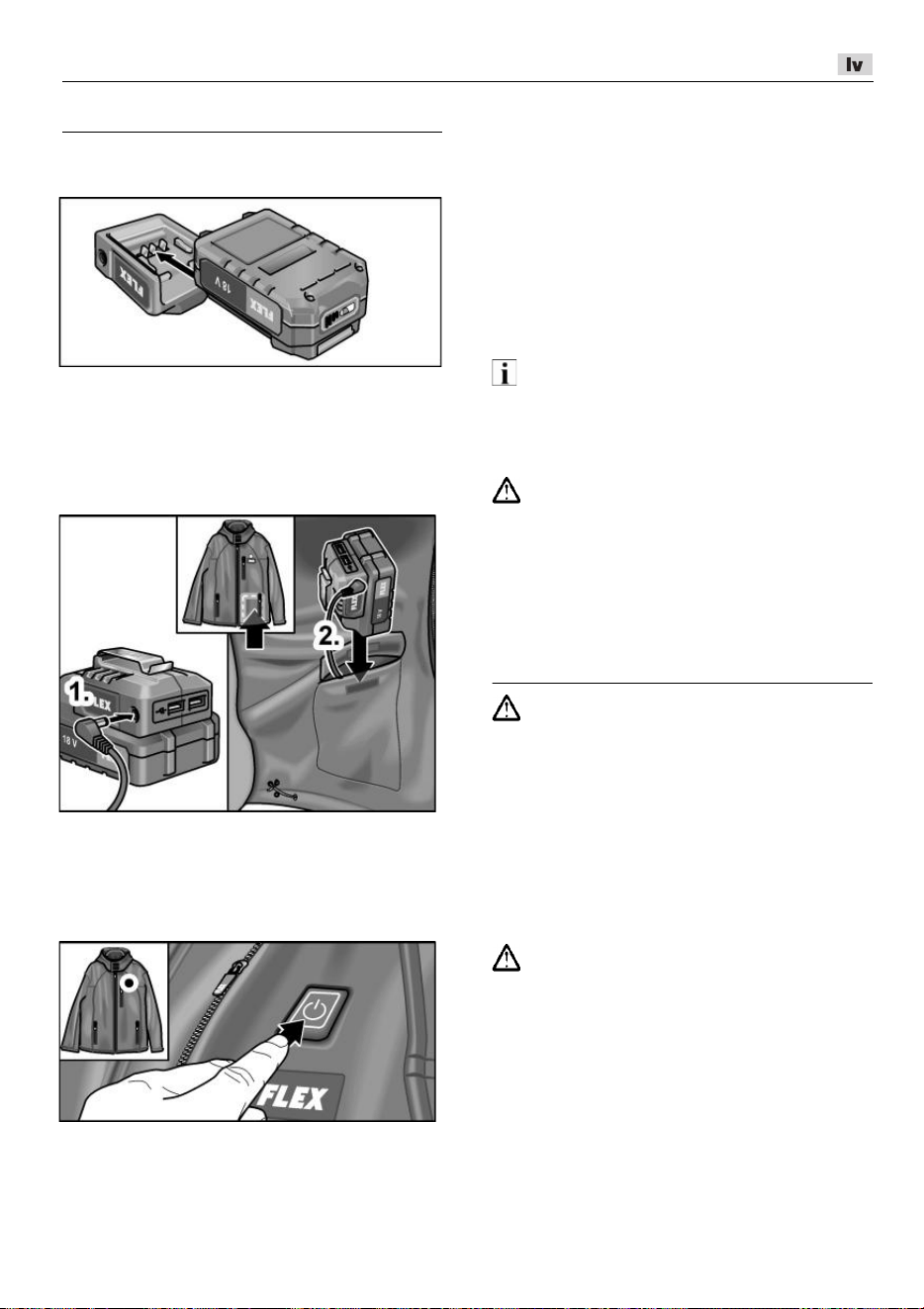 lv

FLEX

18 V

FLEX

1.

FLEX

18 V

2.

FLEX

FLEX