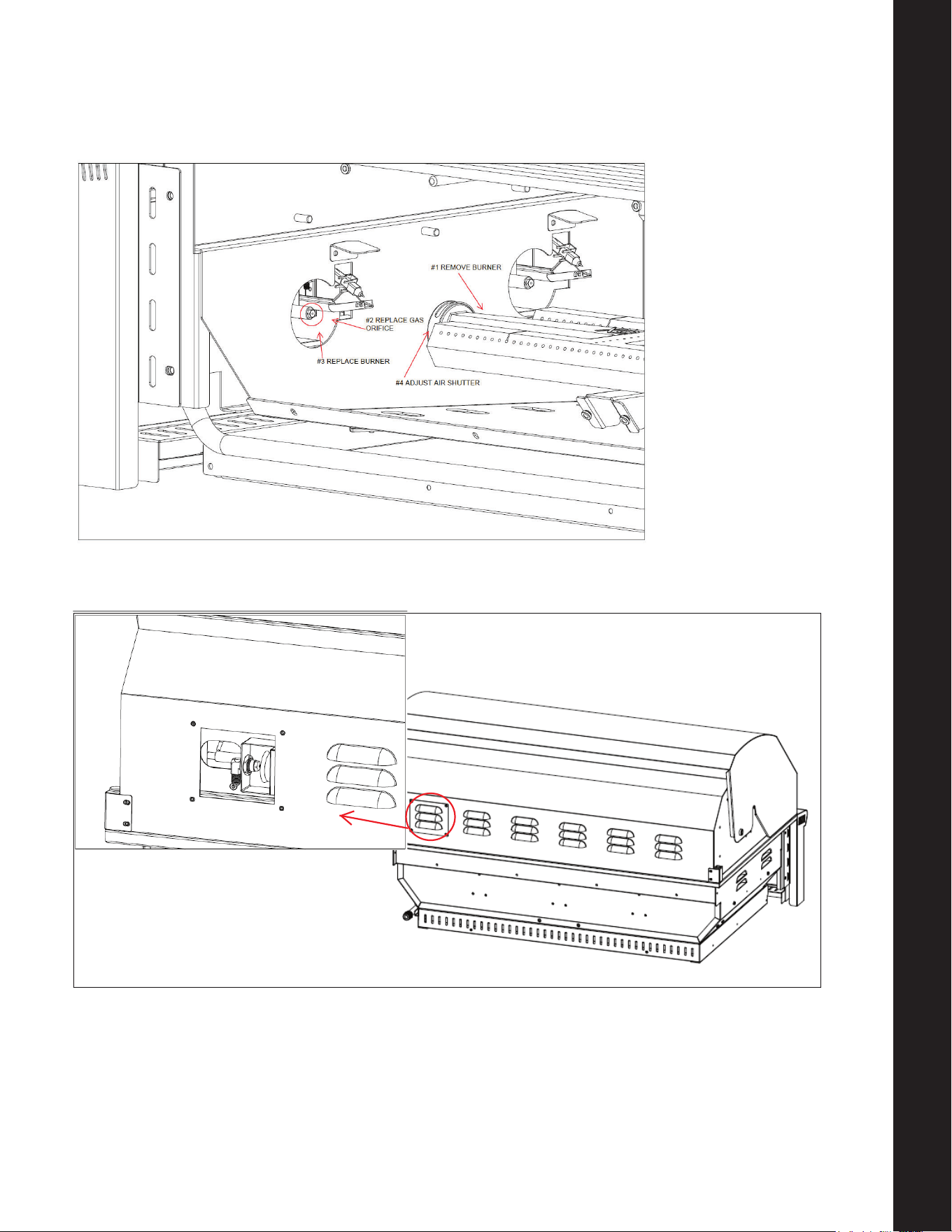 #1 REMOVE BURNER

#2 REPLACE GAS ORIFICE

#3 REPLACE BURNER

#4 ADJUST AIR SHUTTER