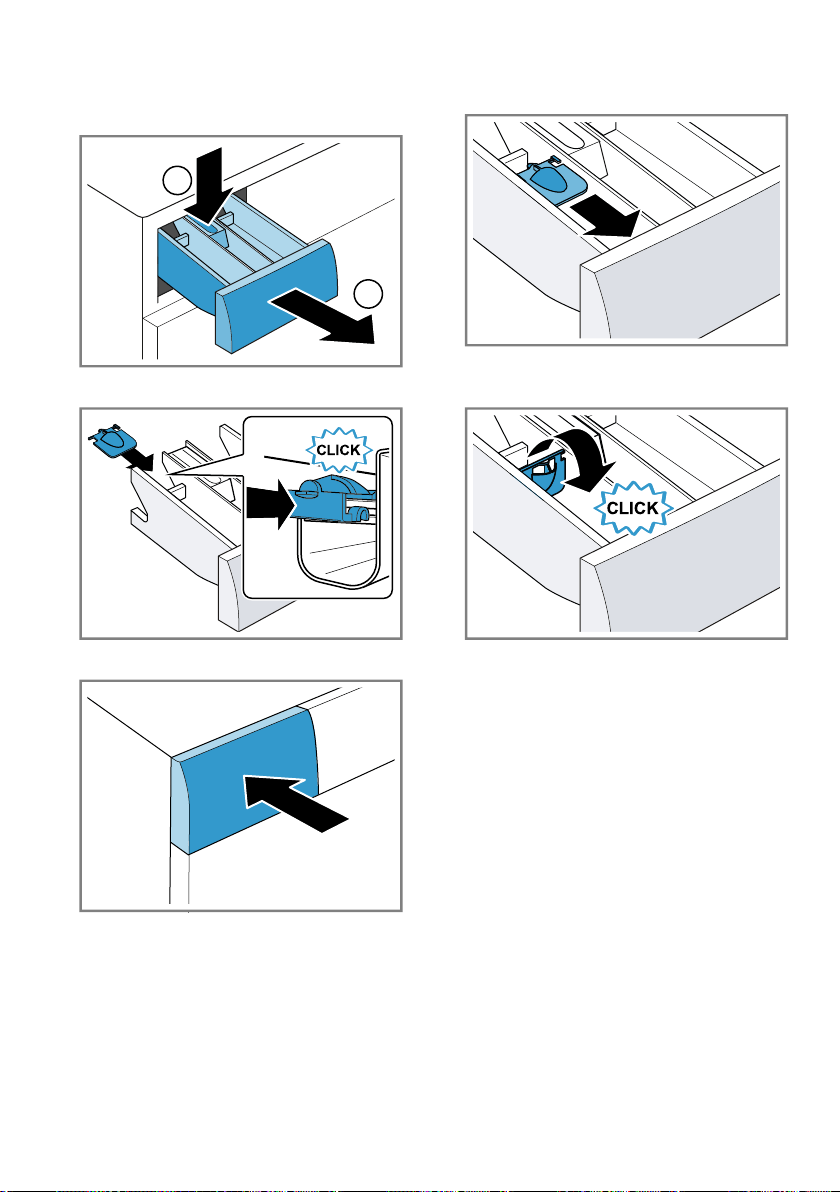 CLICK

CLICK