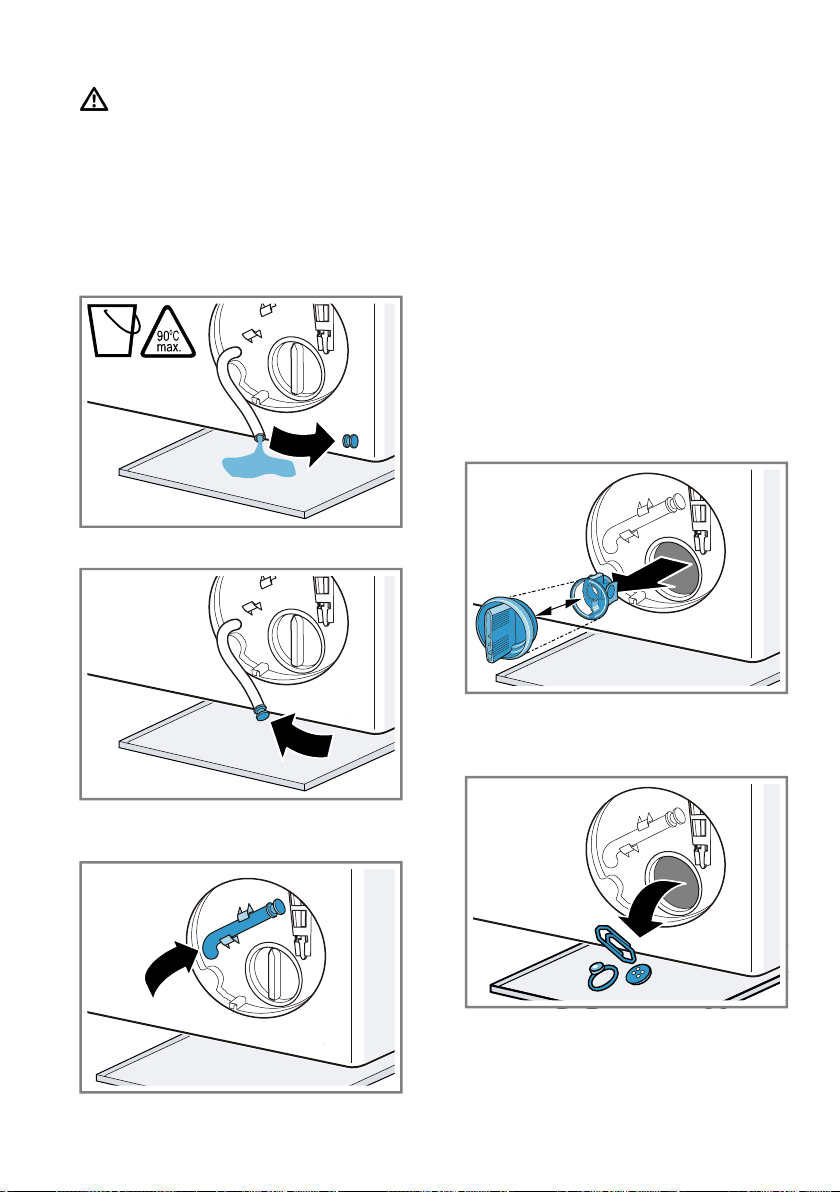 90°C
max.