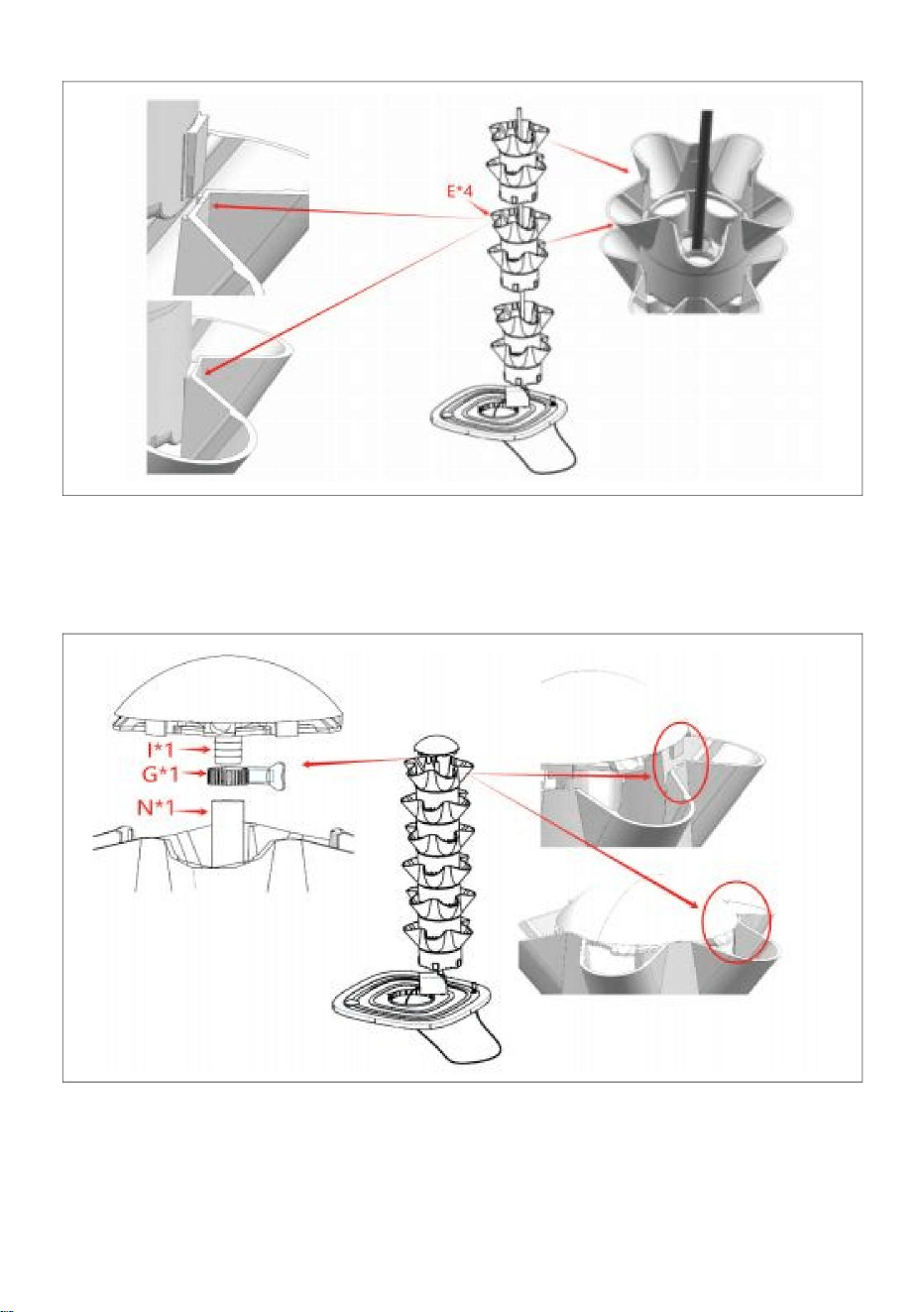 E*4

I*1
G*1
N*1