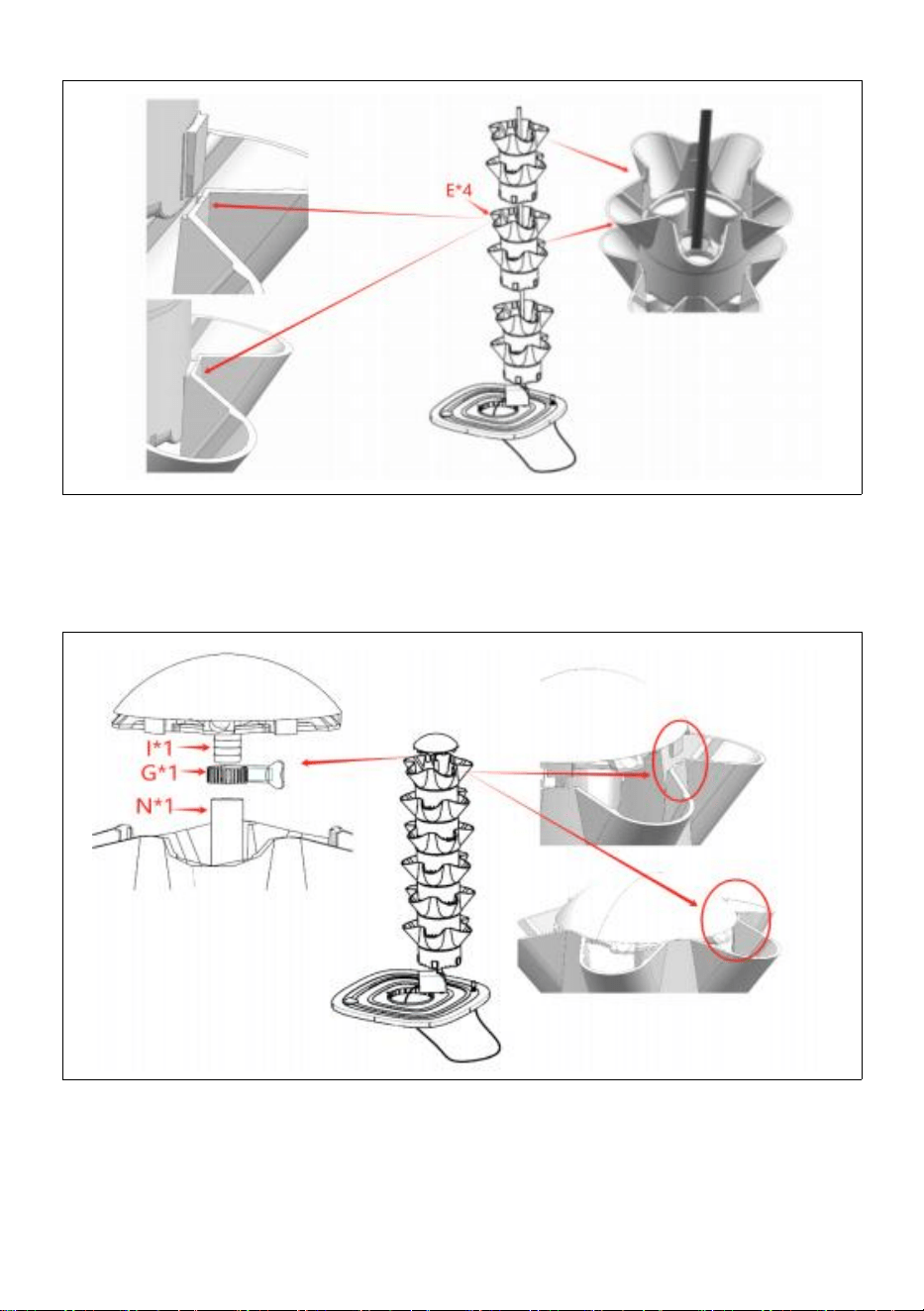 E*4

I*1
G*1
N*1