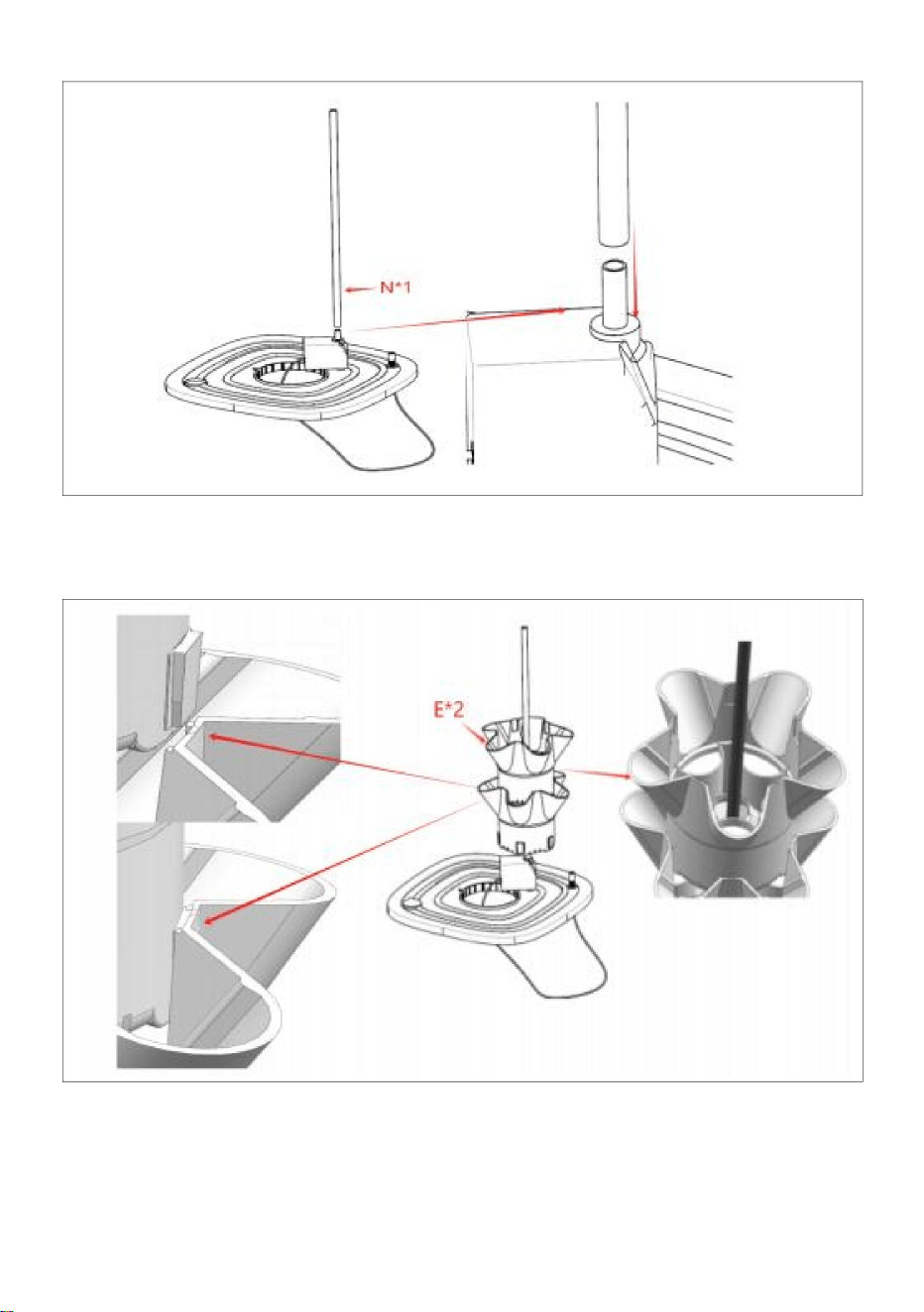 N*1

E*2