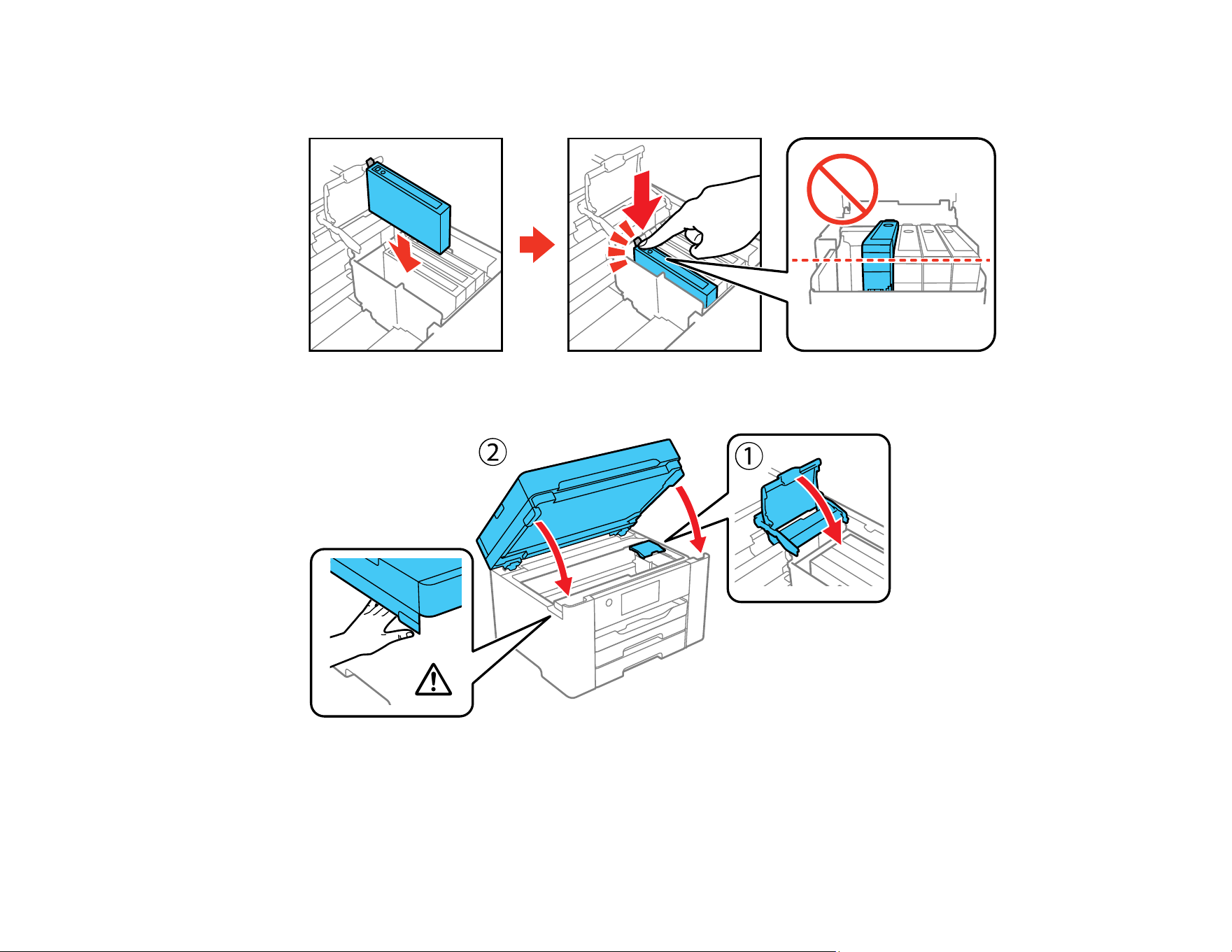 ②

①