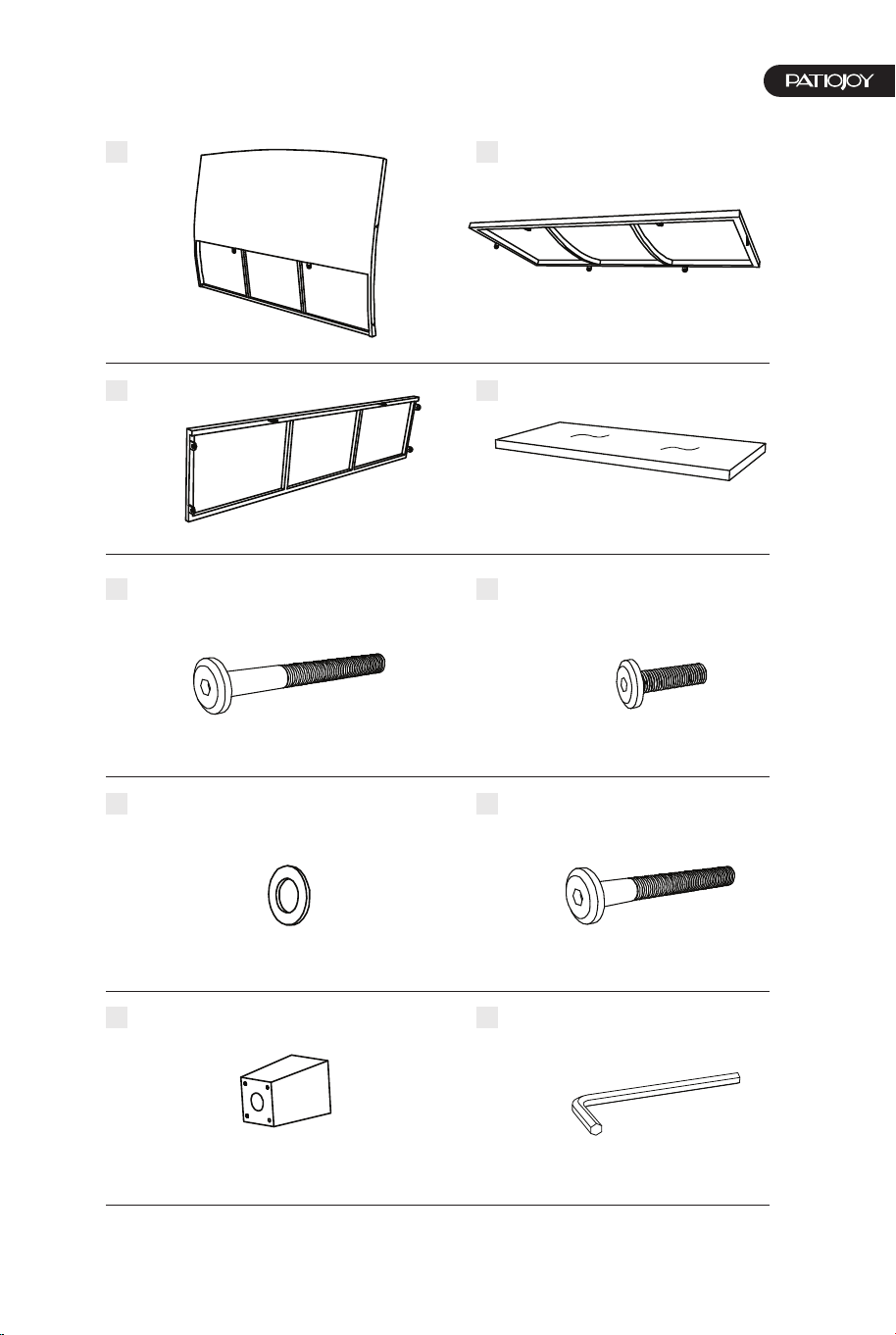 PATIOJOY