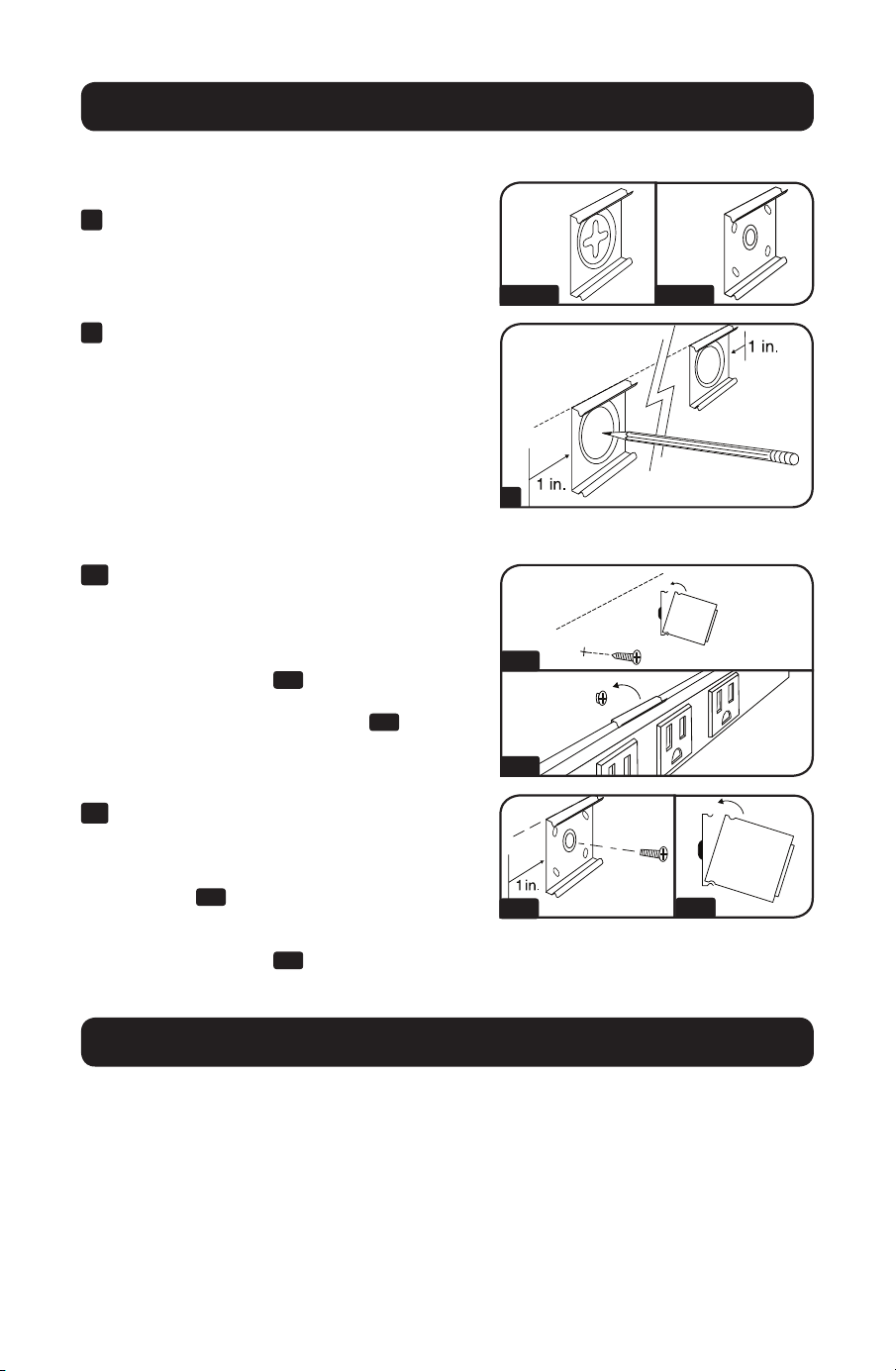 1 in.

1 in.

1 in.