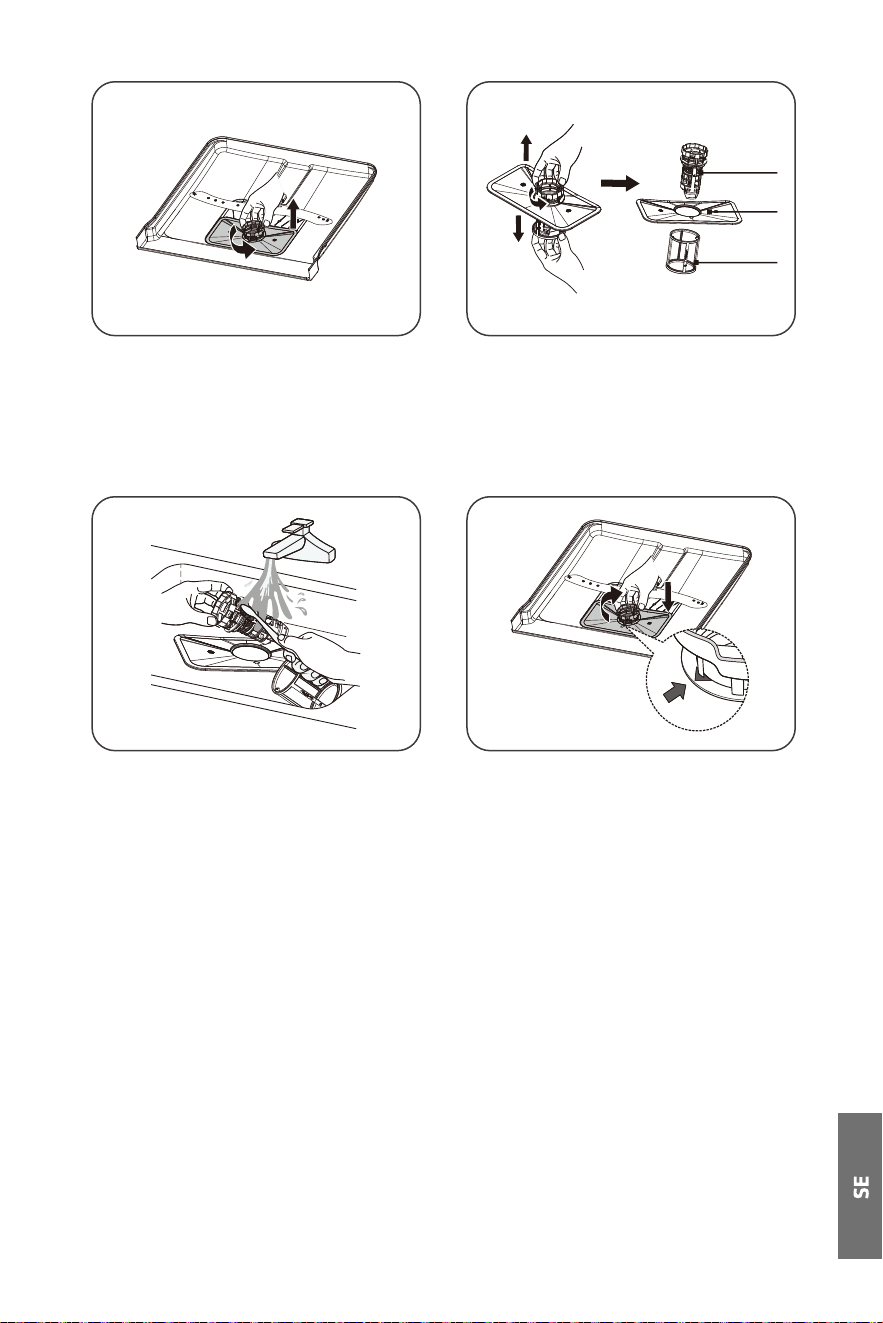 SE