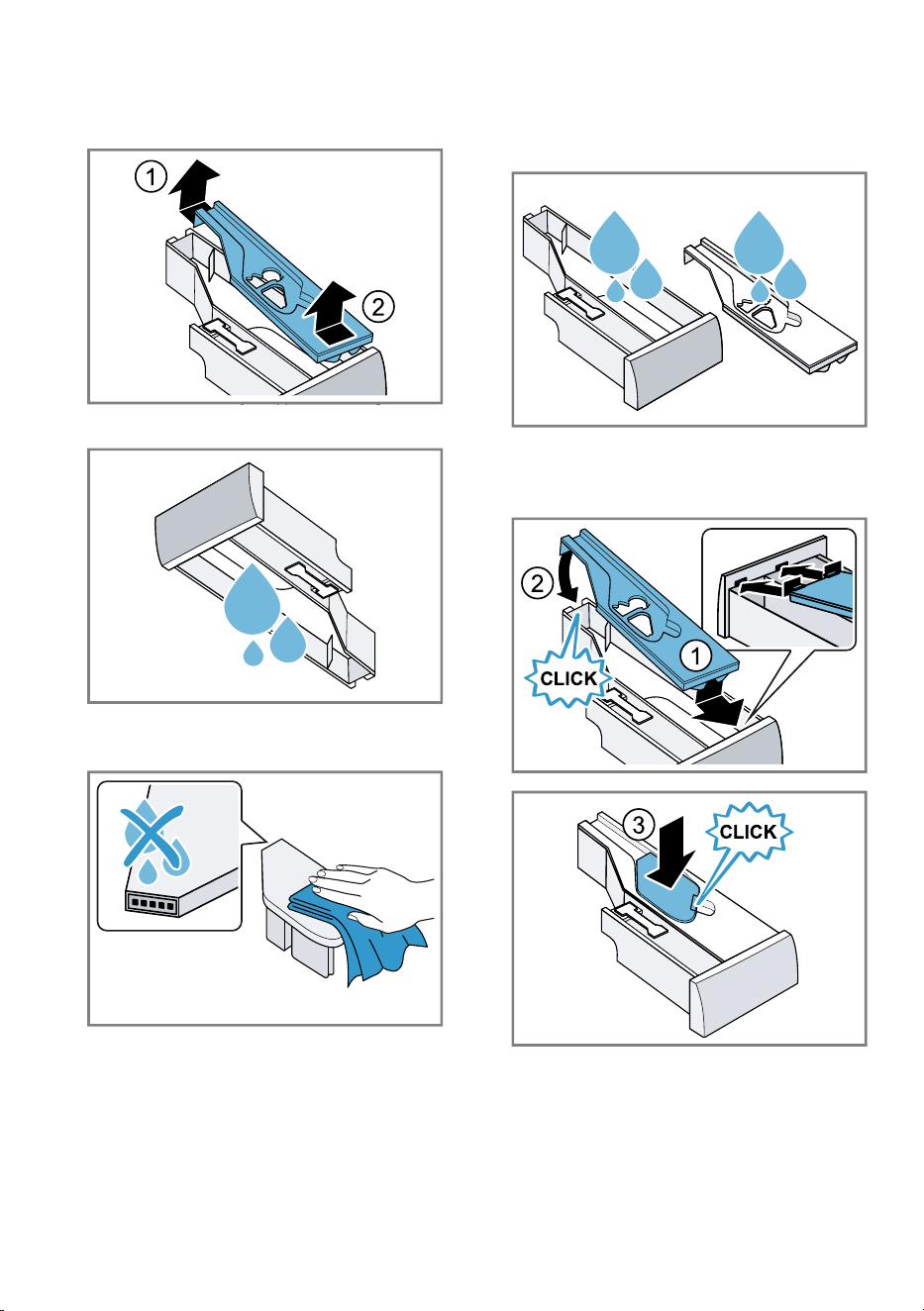 1
2

2
CLICK
1

3
CLICK