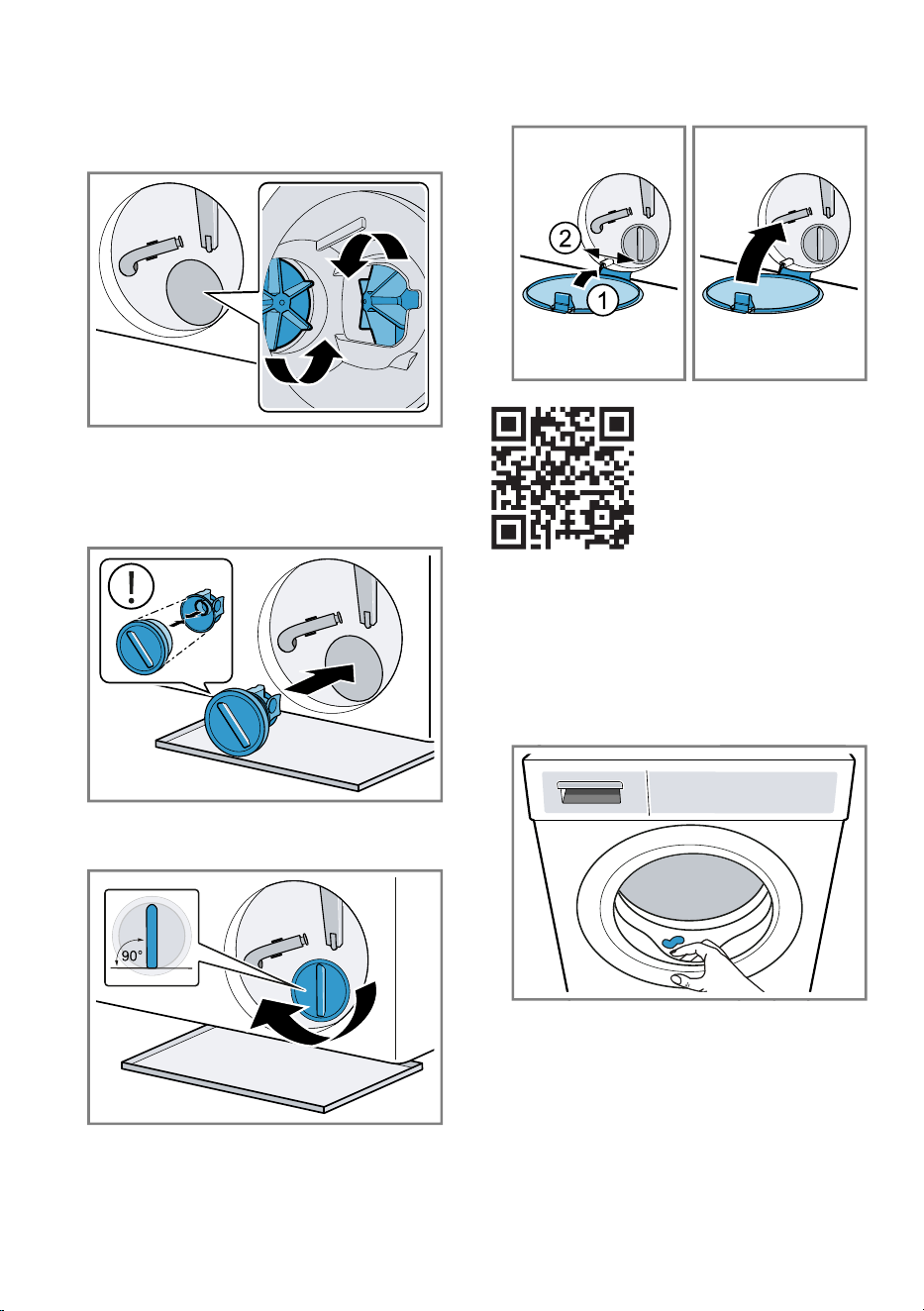 2

1

90°