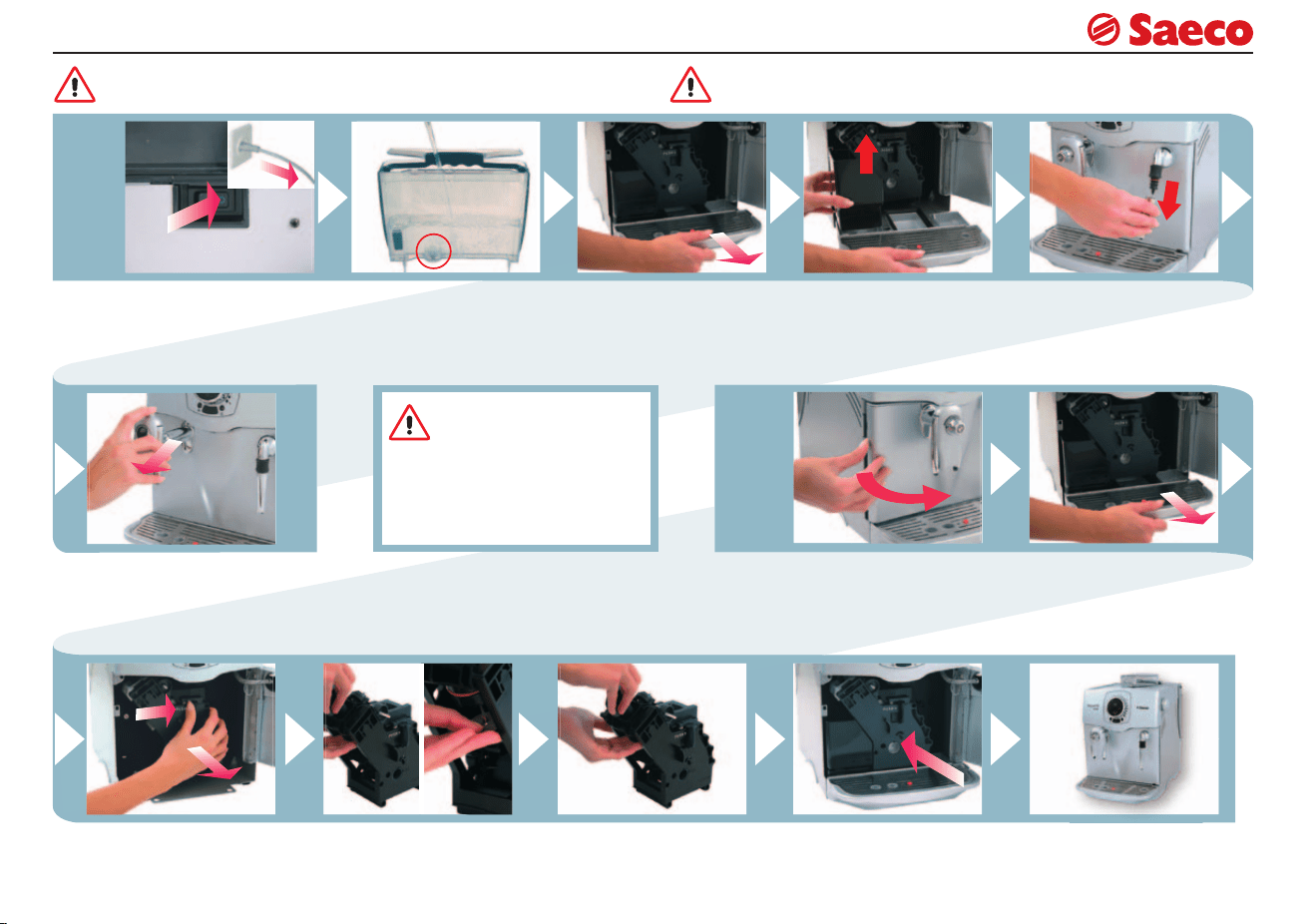 Saeco