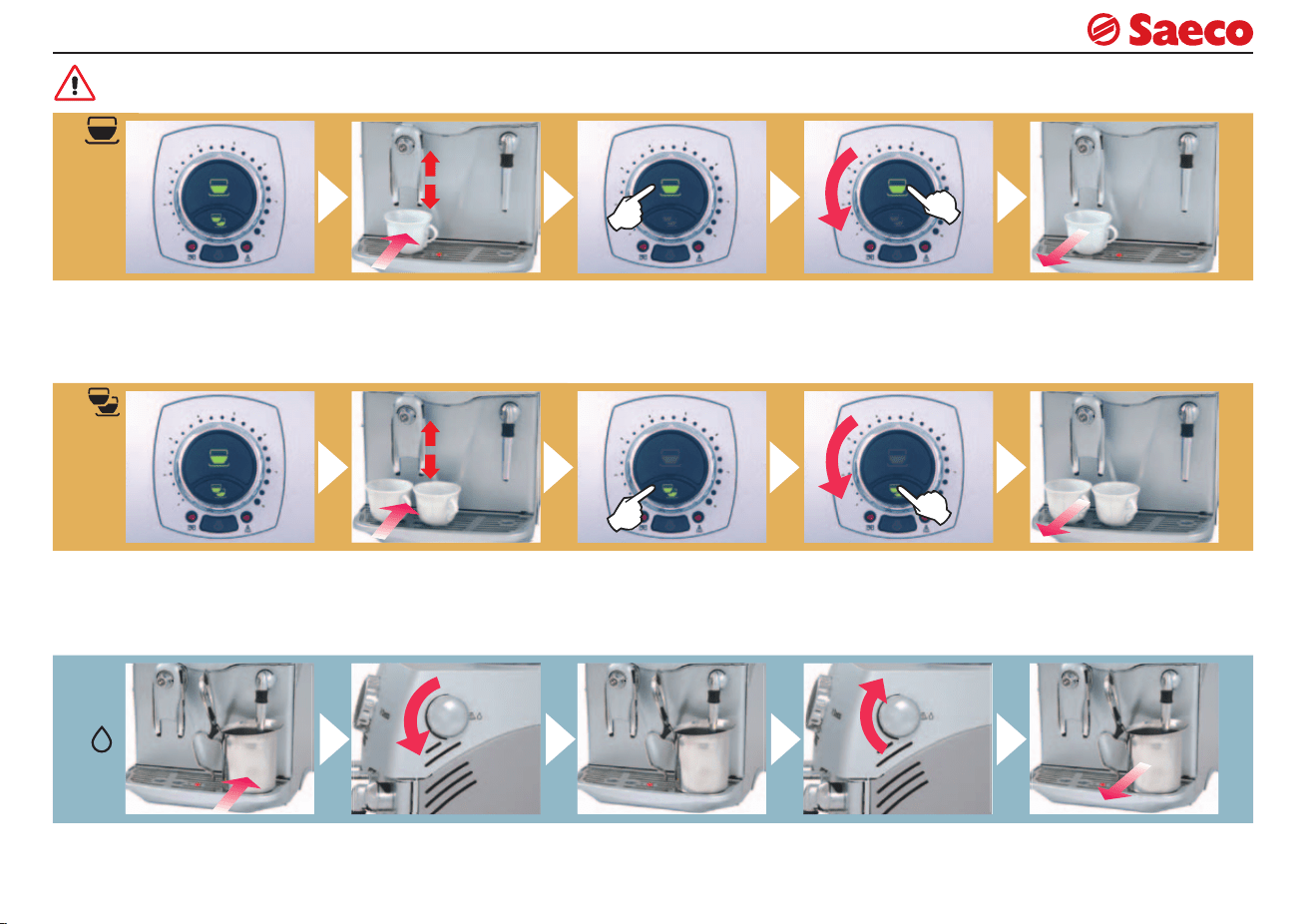 Saeco