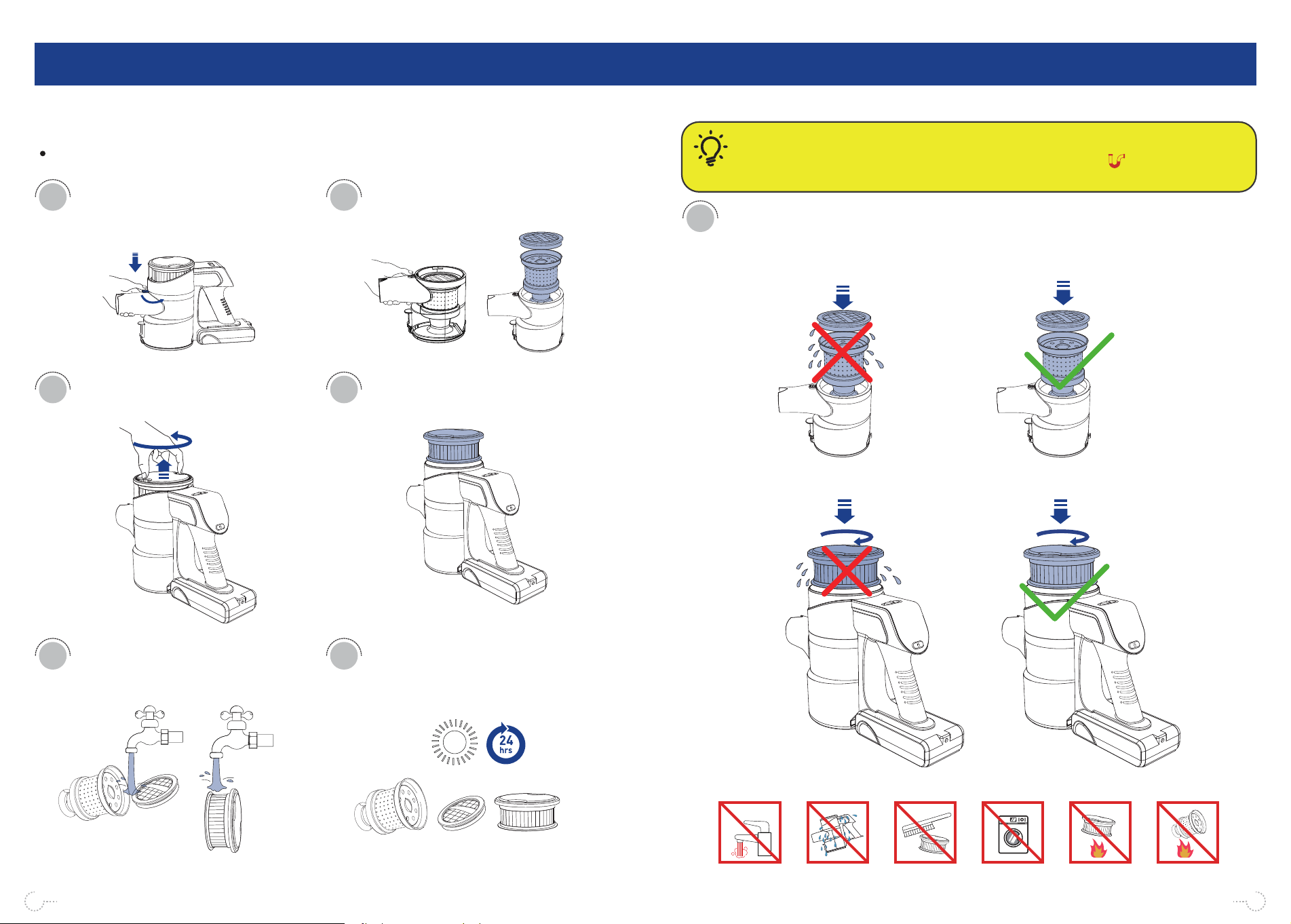 24
hrs