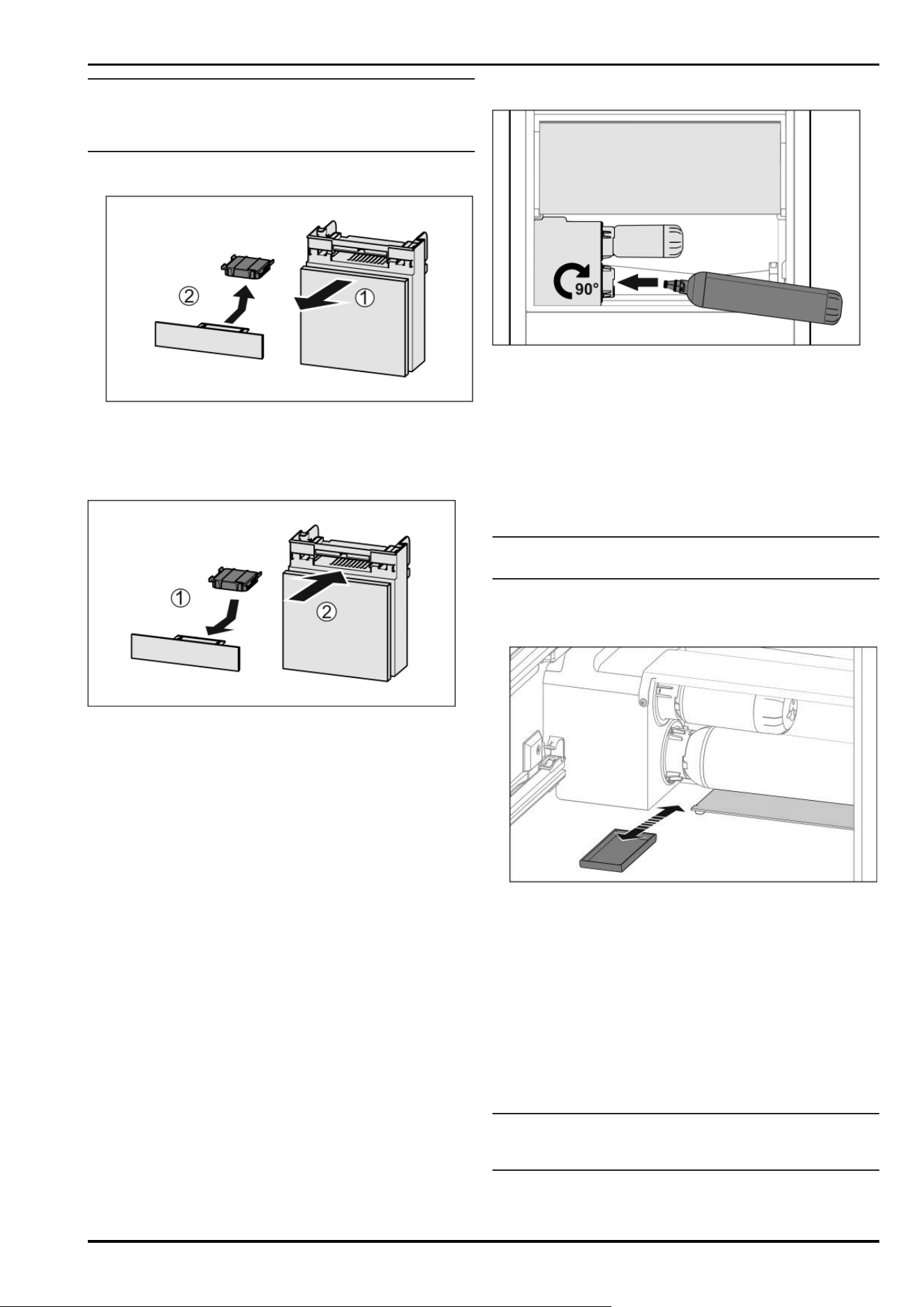 ②

①

①

②

90°