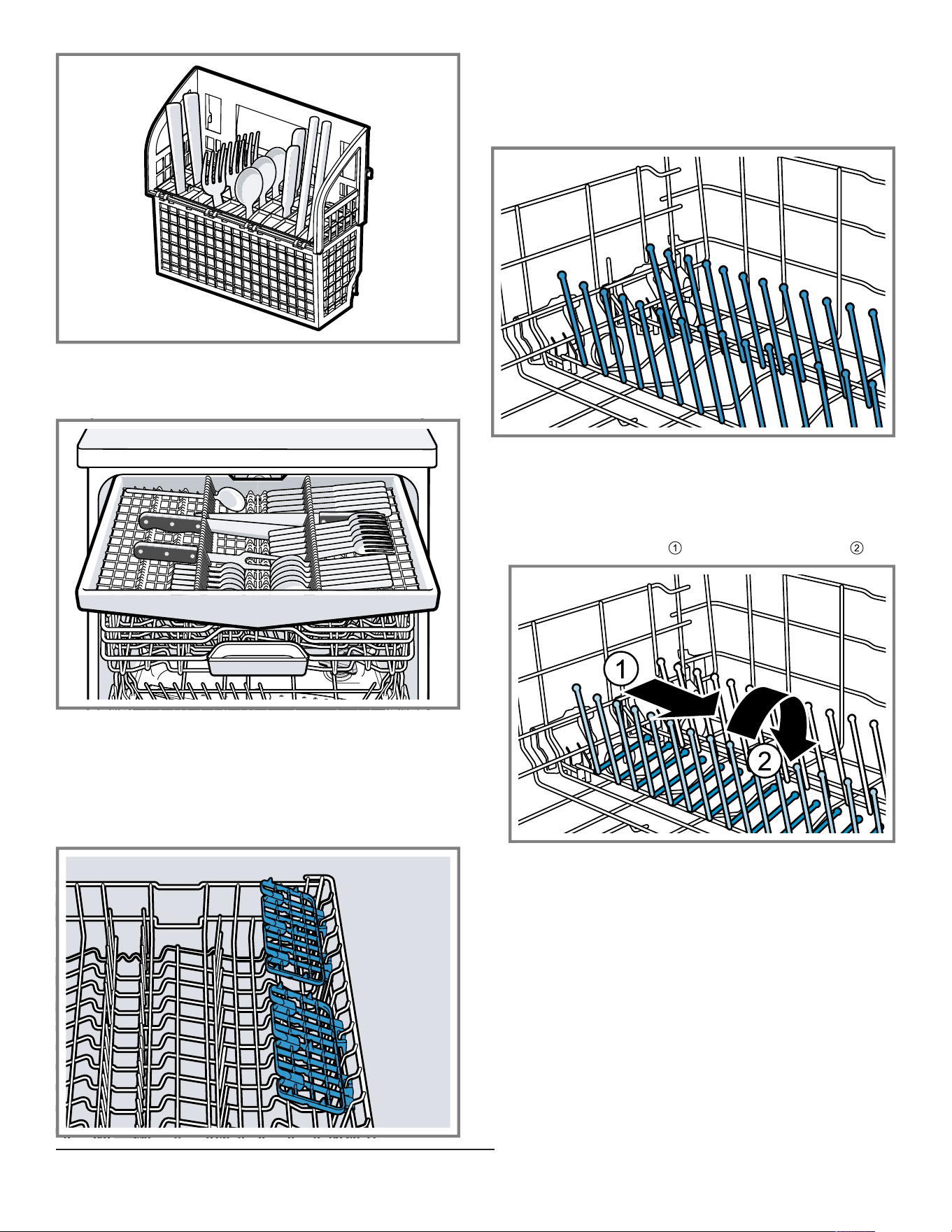 ①
②
1
2