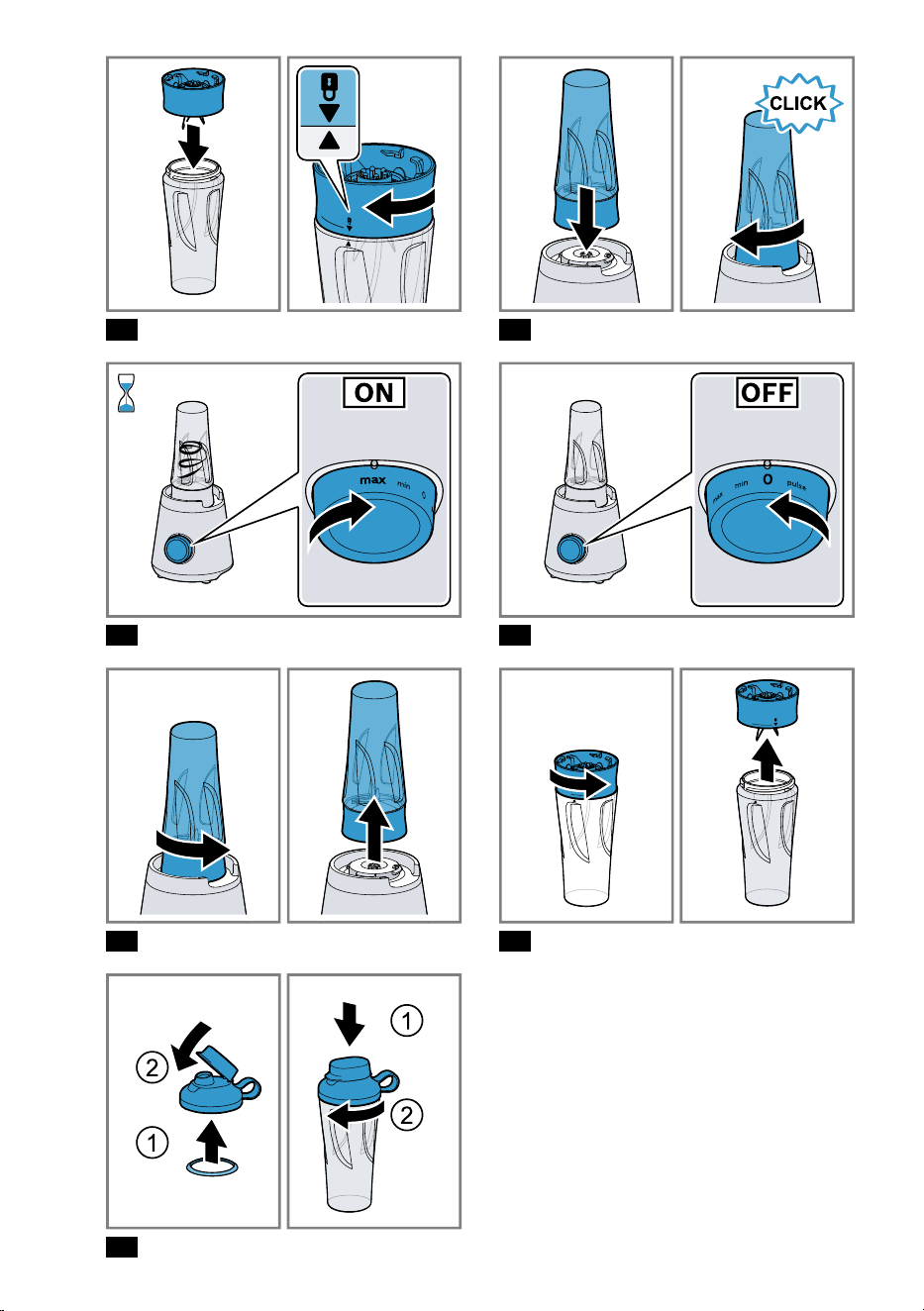 CLICK

ON

max min 0

OFF

max min 0 pulse

② ①

① ②