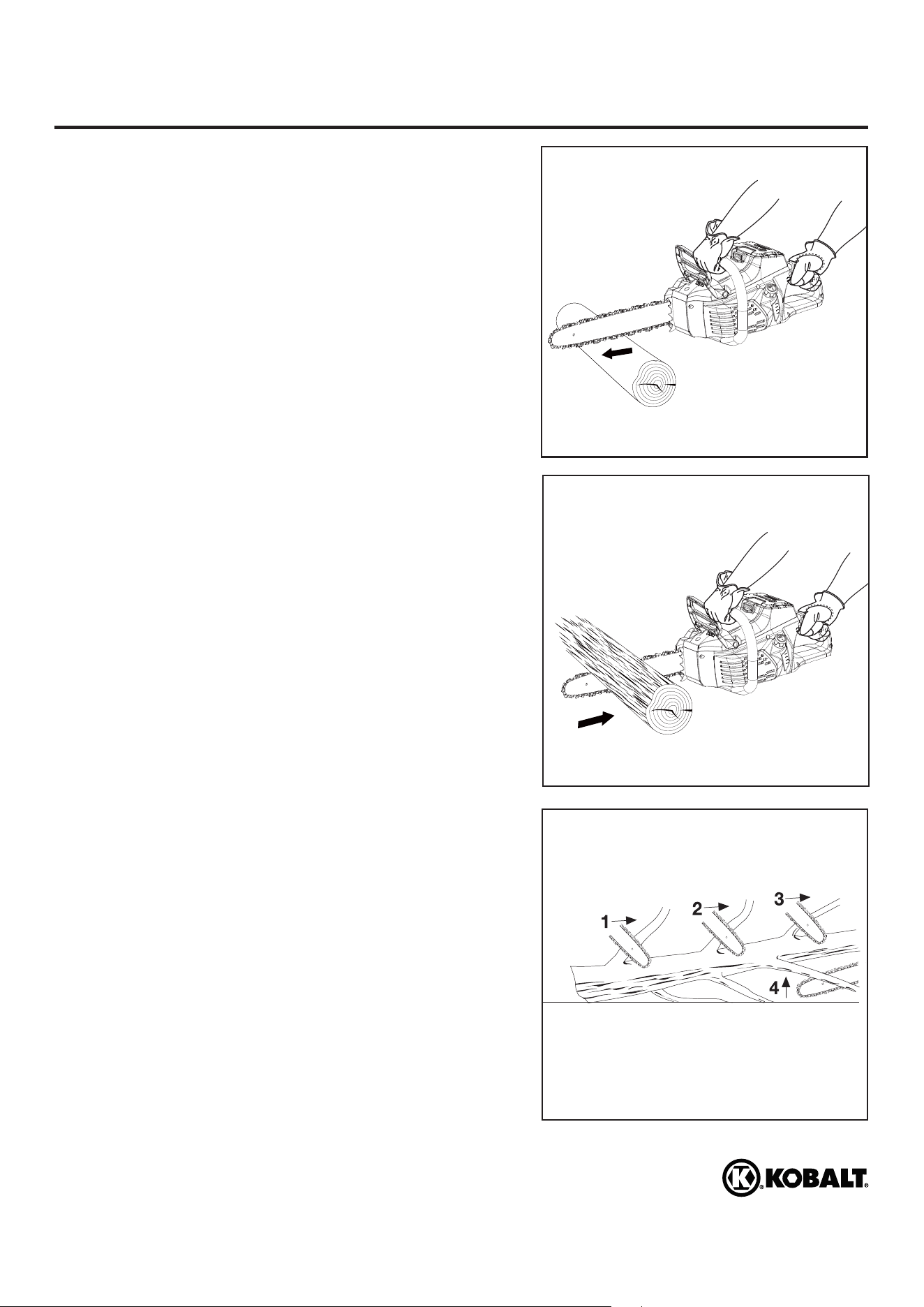 1
2
3
4

KOBALT